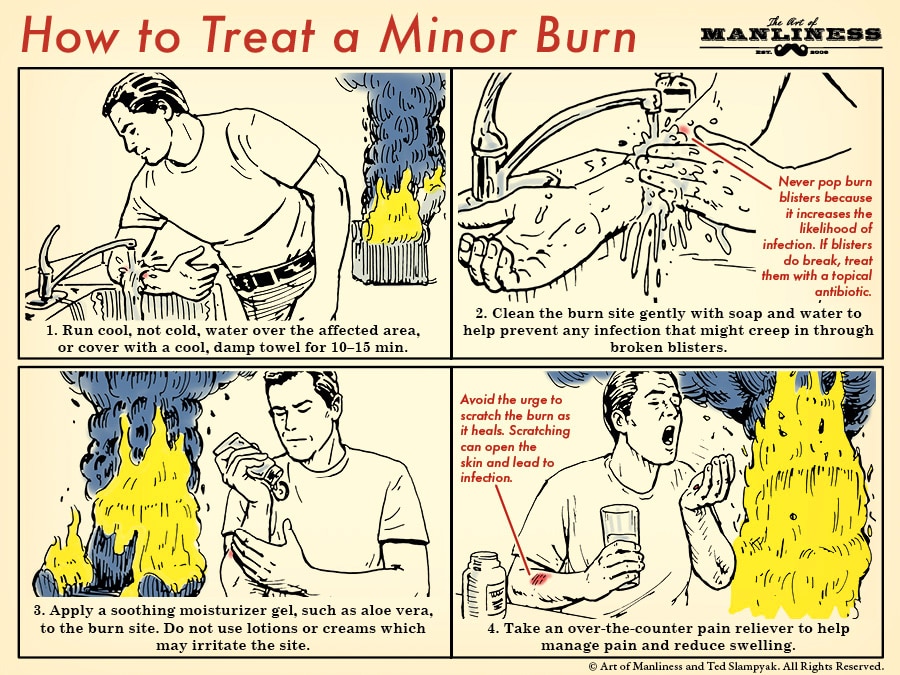 How to Treat a Minor Burn

The Art of MANLINESS EST. 2008

1. Run cool, not cold, water over the affected area, or cover with a cool, damp towel for 10–15 min.

Never pop burn blisters because it increases the likelihood of infection. If blisters do break, treat them with a topical antibiotic.

2. Clean the burn site gently with soap and water to help prevent any infection that might creep in through broken blisters.

3. Apply a soothing moisturizer gel, such as aloe vera, to the burn site. Do not use lotions or creams which may irritate the site.

Avoid the urge to scratch the burn as it heals. Scratching can open the skin and lead to infection.

4. Take an over-the-counter pain reliever to help manage pain and reduce swelling.

© Art of Manliness and Ted Slampyak. All Rights Reserved.