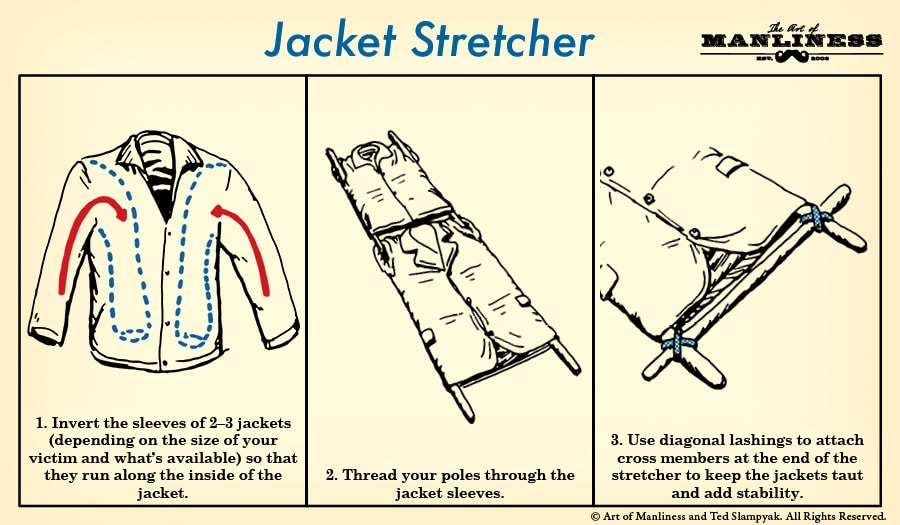 Jacket Stretcher

The Art of
MANLINESS
EST. 2008

1. Invert the sleeves of 2–3 jackets (depending on the size of your victim and what's available) so that they run along the inside of the jacket.

2. Thread your poles through the jacket sleeves.

3. Use diagonal lashings to attach cross members at the end of the stretcher to keep the jackets taut and add stability.

© Art of Manliness and Ted Slampyak. All Rights Reserved.