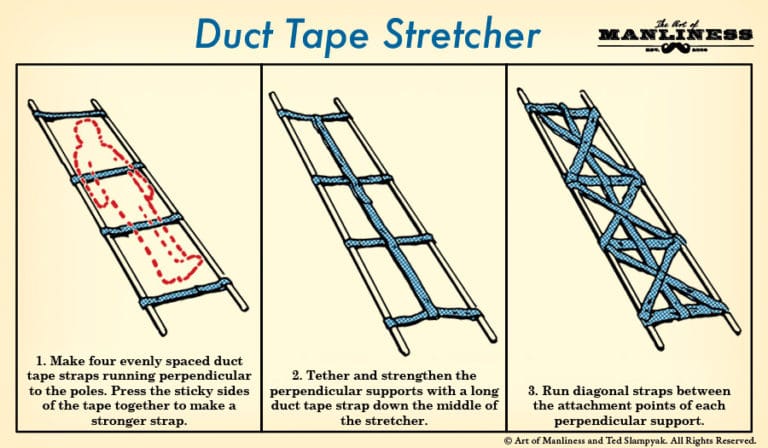 Duct Tape Stretcher

The Art of MANLINESS EST. 2008

1. Make four evenly spaced duct tape straps running perpendicular to the poles. Press the sticky sides of the tape together to make a stronger strap.

2. Tether and strengthen the perpendicular supports with a long duct tape strap down the middle of the stretcher.

3. Run diagonal straps between the attachment points of each perpendicular support.

© Art of Manliness and Ted Slampyak. All Rights Reserved.