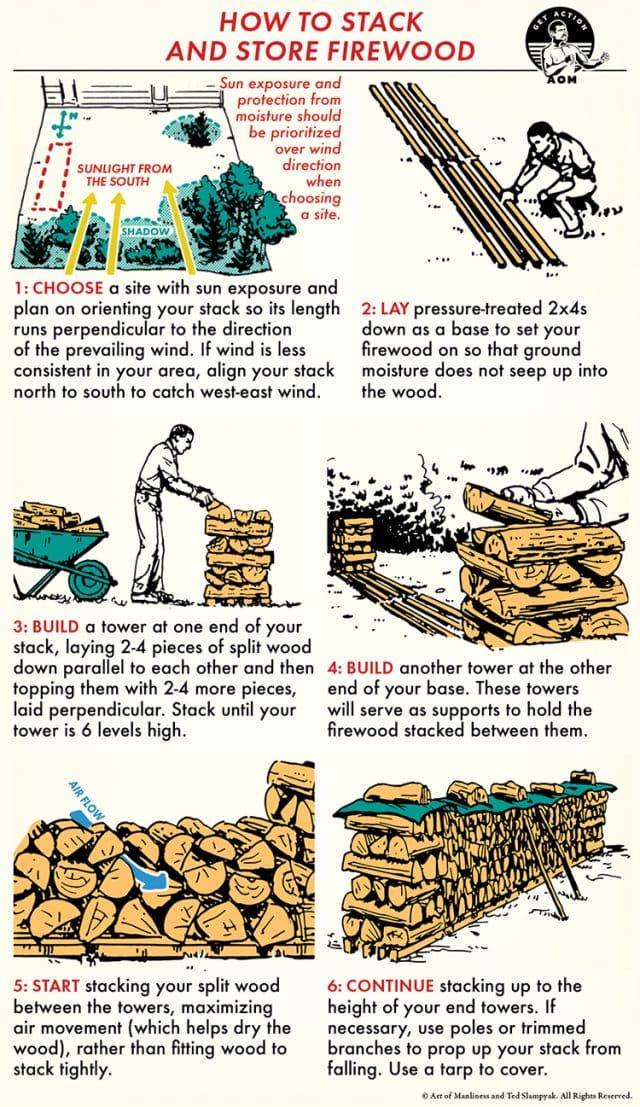 HOW TO STACK AND STORE FIREWOOD

GET ACTION
AOM

Sun exposure and protection from moisture should be prioritized over wind direction when choosing a site.

SUNLIGHT FROM THE SOUTH

SHADOW

1: CHOOSE a site with sun exposure and plan on orienting your stack so its length runs perpendicular to the direction of the prevailing wind. If wind is less consistent in your area, align your stack north to south to catch west-east wind.

2: LAY pressure-treated 2x4s down as a base to set your firewood on so that ground moisture does not seep up into the wood.

3: BUILD a tower at one end of your stack, laying 2-4 pieces of split wood down parallel to each other and then topping them with 2-4 more pieces, laid perpendicular. Stack until your tower is 6 levels high.

4: BUILD another tower at the other end of your base. These towers will serve as supports to hold the firewood stacked between them.

AIR FLOW

5: START stacking your split wood between the towers, maximizing air movement (which helps dry the wood), rather than fitting wood to stack tightly.

6: CONTINUE stacking up to the height of your end towers. If necessary, use poles or trimmed branches to prop up your stack from falling. Use a tarp to cover.

© Art of Manliness and Ted Slampyak. All Rights Reserved.