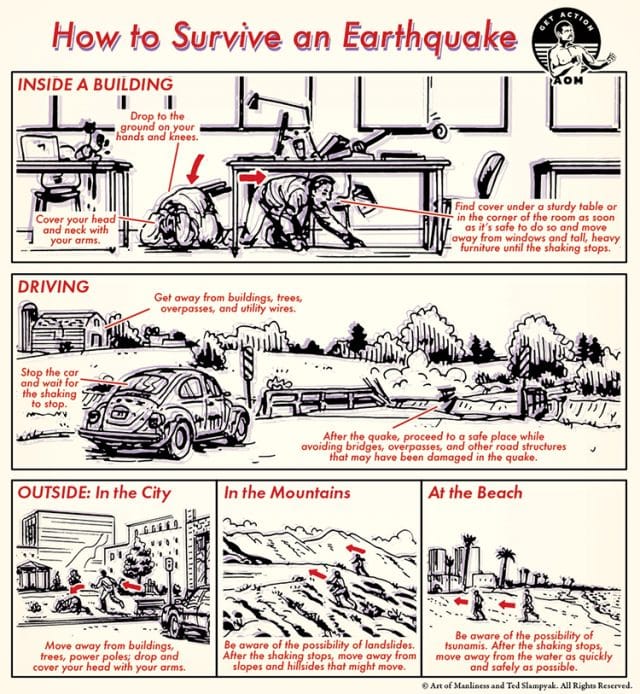 How to Survive an Earthquake

GET ACTION
AOM

INSIDE A BUILDING

Drop to the ground on your hands and knees.

Cover your head and neck with your arms.

Find cover under a sturdy table or in the corner of the room as soon as it's safe to do so and move away from windows and tall, heavy furniture until the shaking stops.

DRIVING

Get away from buildings, trees, overpasses, and utility wires.

Stop the car and wait for the shaking to stop.

After the quake, proceed to a safe place while avoiding bridges, overpasses, and other road structures that may have been damaged in the quake.

OUTSIDE: In the City

Move away from buildings, trees, power poles; drop and cover your head with your arms.

In the Mountains

Be aware of the possibility of landslides. After the shaking stops, move away from slopes and hillsides that might move.

At the Beach

Be aware of the possibility of tsunamis. After the shaking stops, move away from the water as quickly and safely as possible.

© Art of Manliness and Ted Slampyak. All Rights Reserved.