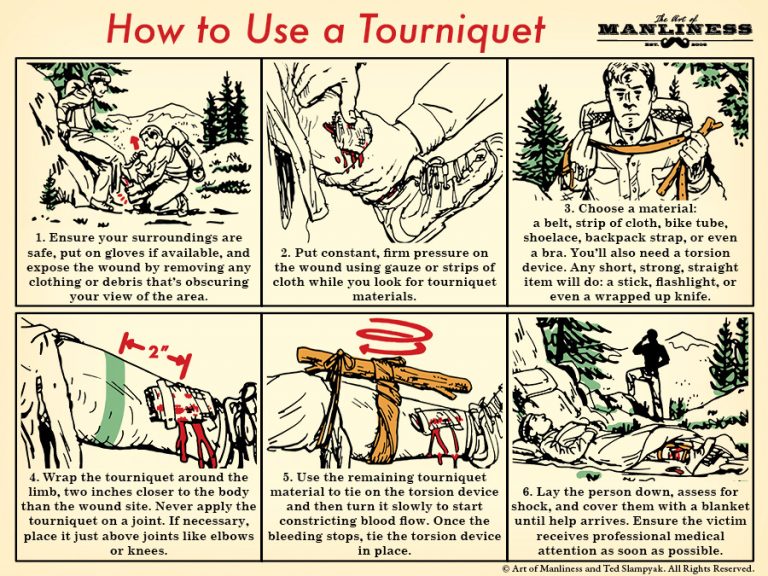 How to Use a Tourniquet

The Art of MANLINESS EST. 2008

1. Ensure your surroundings are safe, put on gloves if available, and expose the wound by removing any clothing or debris that's obscuring your view of the area.

2. Put constant, firm pressure on the wound using gauze or strips of cloth while you look for tourniquet materials.

3. Choose a material: a belt, strip of cloth, bike tube, shoelace, backpack strap, or even a bra. You'll also need a torsion device. Any short, strong, straight item will do: a stick, flashlight, or even a wrapped up knife.

2"

4. Wrap the tourniquet around the limb, two inches closer to the body than the wound site. Never apply the tourniquet on a joint. If necessary, place it just above joints like elbows or knees.

5. Use the remaining tourniquet material to tie on the torsion device and then turn it slowly to start constricting blood flow. Once the bleeding stops, tie the torsion device in place.

6. Lay the person down, assess for shock, and cover them with a blanket until help arrives. Ensure the victim receives professional medical attention as soon as possible.

© Art of Manliness and Ted Slampyak. All Rights Reserved.