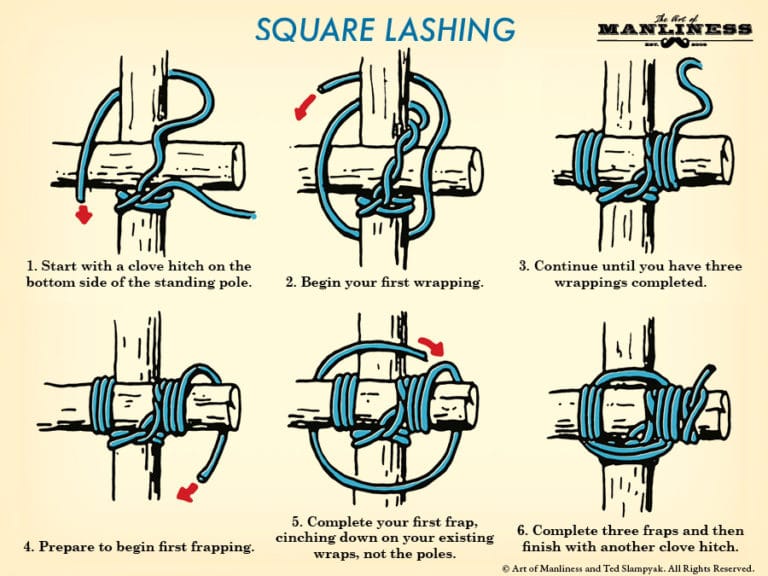 SQUARE LASHING

The Art of
MANLINESS
EST. 2008

1. Start with a clove hitch on the bottom side of the standing pole.

2. Begin your first wrapping.

3. Continue until you have three wrappings completed.

4. Prepare to begin first frapping.

5. Complete your first frap, cinching down on your existing wraps, not the poles.

6. Complete three fraps and then finish with another clove hitch.

© Art of Manliness and Ted Slampyak. All Rights Reserved.