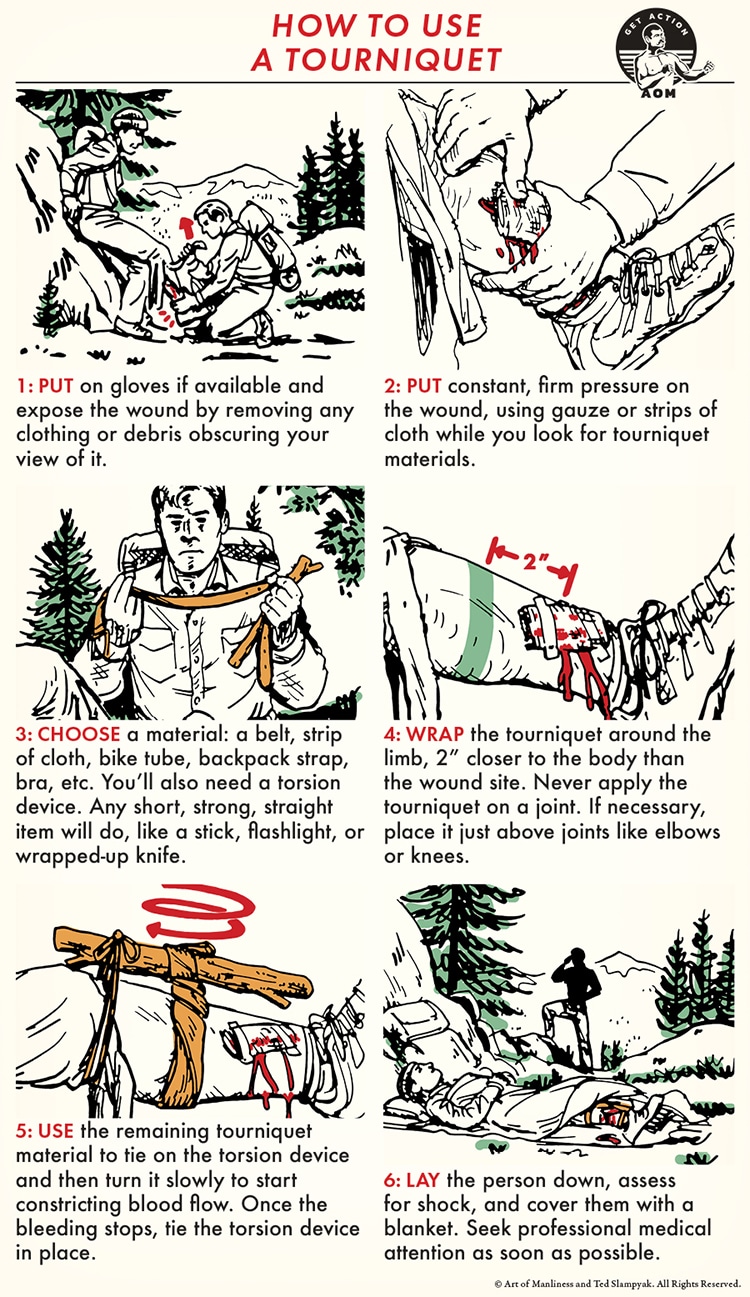 HOW TO USE A TOURNIQUET

GET ACTION
AOM

1: PUT on gloves if available and expose the wound by removing any clothing or debris obscuring your view of it.

2: PUT constant, firm pressure on the wound, using gauze or strips of cloth while you look for tourniquet materials.

3: CHOOSE a material: a belt, strip of cloth, bike tube, backpack strap, bra, etc. You'll also need a torsion device. Any short, strong, straight item will do, like a stick, flashlight, or wrapped-up knife.

2"

4: WRAP the tourniquet around the limb, 2" closer to the body than the wound site. Never apply the tourniquet on a joint. If necessary, place it just above joints like elbows or knees.

5: USE the remaining tourniquet material to tie on the torsion device and then turn it slowly to start constricting blood flow. Once the bleeding stops, tie the torsion device in place.

6: LAY the person down, assess for shock, and cover them with a blanket. Seek professional medical attention as soon as possible.

© Art of Manliness and Ted Slampyak. All Rights Reserved.