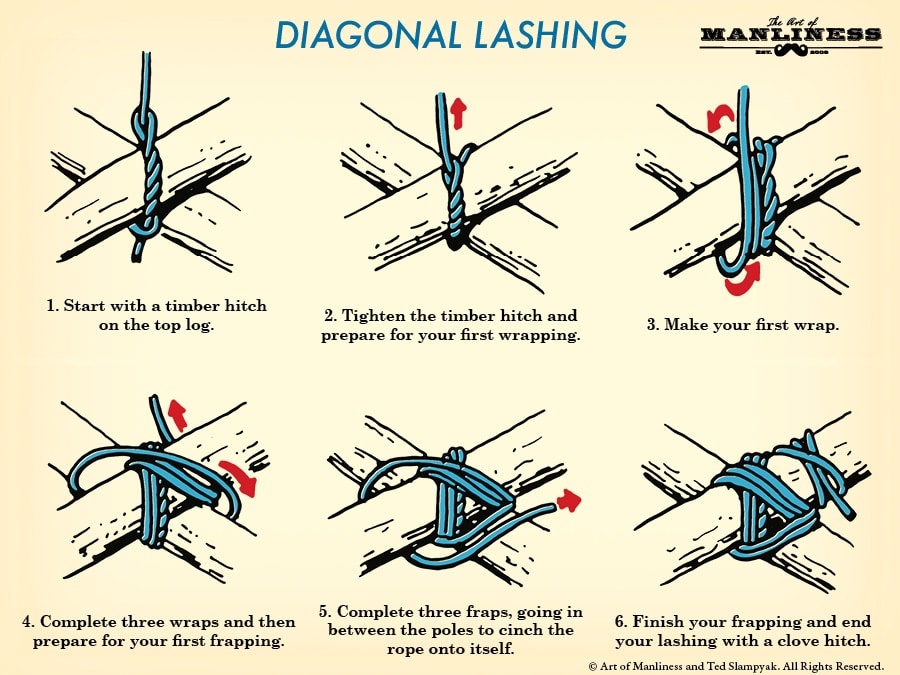 DIAGONAL LASHING

The Art of
MANLINESS
EST. 2008

1. Start with a timber hitch on the top log.

2. Tighten the timber hitch and prepare for your first wrapping.

3. Make your first wrap.

4. Complete three wraps and then prepare for your first frapping.

5. Complete three fraps, going in between the poles to cinch the rope onto itself.

6. Finish your frapping and end your lashing with a clove hitch.

© Art of Manliness and Ted Slampyak. All Rights Reserved.