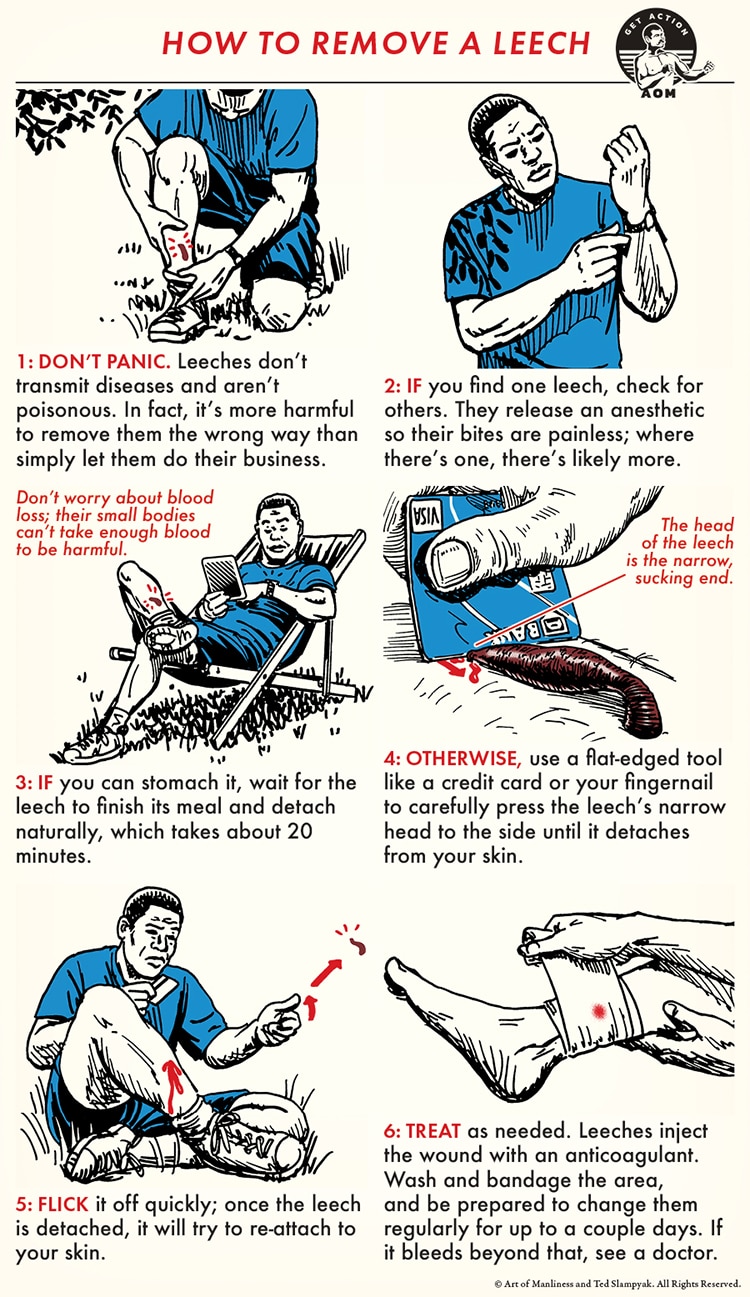 HOW TO REMOVE A LEECH

GET ACTION
AOM

1: DON'T PANIC. Leeches don't transmit diseases and aren't poisonous. In fact, it's more harmful to remove them the wrong way than simply let them do their business.

2: IF you find one leech, check for others. They release an anesthetic so their bites are painless; where there's one, there's likely more.

Don't worry about blood loss; their small bodies can't take enough blood to be harmful.

3: IF you can stomach it, wait for the leech to finish its meal and detach naturally, which takes about 20 minutes.

VISA
BANK

The head of the leech is the narrow, sucking end.

4: OTHERWISE, use a flat-edged tool like a credit card or your fingernail to carefully press the leech's narrow head to the side until it detaches from your skin.

5: FLICK it off quickly; once the leech is detached, it will try to re-attach to your skin.

6: TREAT as needed. Leeches inject the wound with an anticoagulant. Wash and bandage the area, and be prepared to change them regularly for up to a couple days. If it bleeds beyond that, see a doctor.

© Art of Manliness and Ted Slampyak. All Rights Reserved.