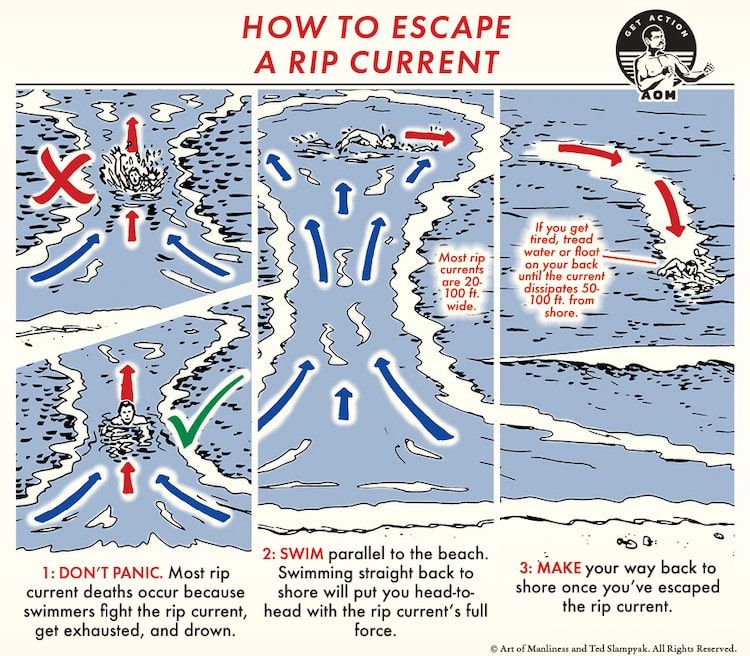 HOW TO ESCAPE A RIP CURRENT

GET ACTION
AOM

Most rip currents are 20-100 ft. wide.

If you get tired, tread water or float on your back until the current dissipates 50-100 ft. from shore.

1: DON'T PANIC. Most rip current deaths occur because swimmers fight the rip current, get exhausted, and drown.

2: SWIM parallel to the beach. Swimming straight back to shore will put you head-to-head with the rip current's full force.

3: MAKE your way back to shore once you've escaped the rip current.

© Art of Manliness and Ted Slampyak. All Rights Reserved.