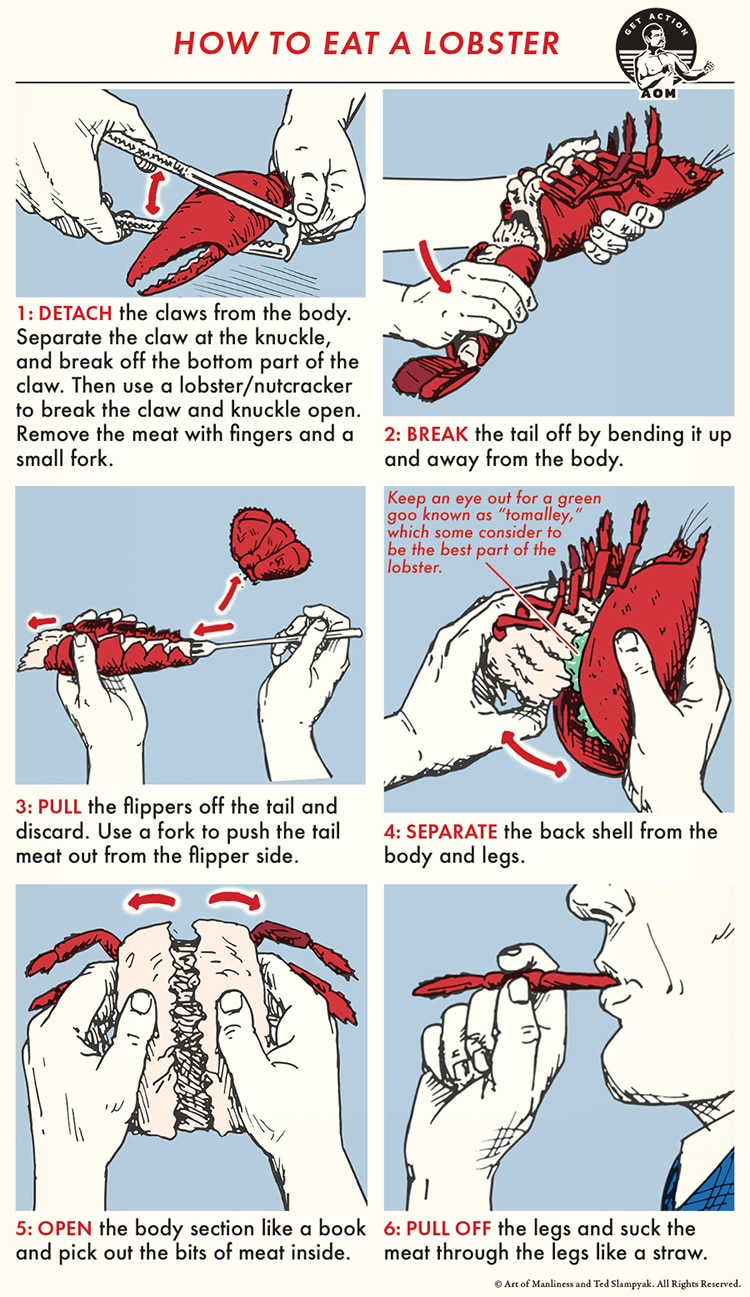 HOW TO EAT A LOBSTER

GET ACTION
AOM

1: DETACH the claws from the body. Separate the claw at the knuckle, and break off the bottom part of the claw. Then use a lobster/nutcracker to break the claw and knuckle open. Remove the meat with fingers and a small fork.

2: BREAK the tail off by bending it up and away from the body.

3: PULL the flippers off the tail and discard. Use a fork to push the tail meat out from the flipper side.

Keep an eye out for a green goo known as "tomalley," which some consider to be the best part of the lobster.

4: SEPARATE the back shell from the body and legs.

5: OPEN the body section like a book and pick out the bits of meat inside.

6: PULL OFF the legs and suck the meat through the legs like a straw.

© Art of Manliness and Ted Slampyak. All Rights Reserved.