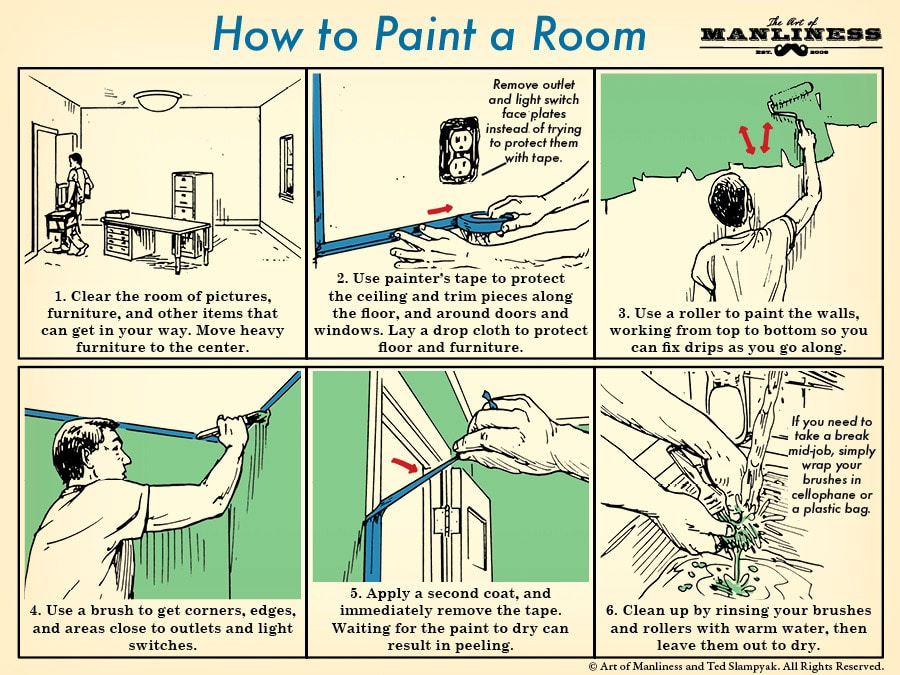 How to Paint a Room

The Art of MANLINESS EST. 2008

1. Clear the room of pictures, furniture, and other items that can get in your way. Move heavy furniture to the center.

Remove outlet and light switch face plates instead of trying to protect them with tape.

2. Use painter's tape to protect the ceiling and trim pieces along the floor, and around doors and windows. Lay a drop cloth to protect floor and furniture.

3. Use a roller to paint the walls, working from top to bottom so you can fix drips as you go along.

4. Use a brush to get corners, edges, and areas close to outlets and light switches.

5. Apply a second coat, and immediately remove the tape. Waiting for the paint to dry can result in peeling.

If you need to take a break mid-job, simply wrap your brushes in cellophane or a plastic bag.

6. Clean up by rinsing your brushes and rollers with warm water, then leave them out to dry.

© Art of Manliness and Ted Slampyak. All Rights Reserved.