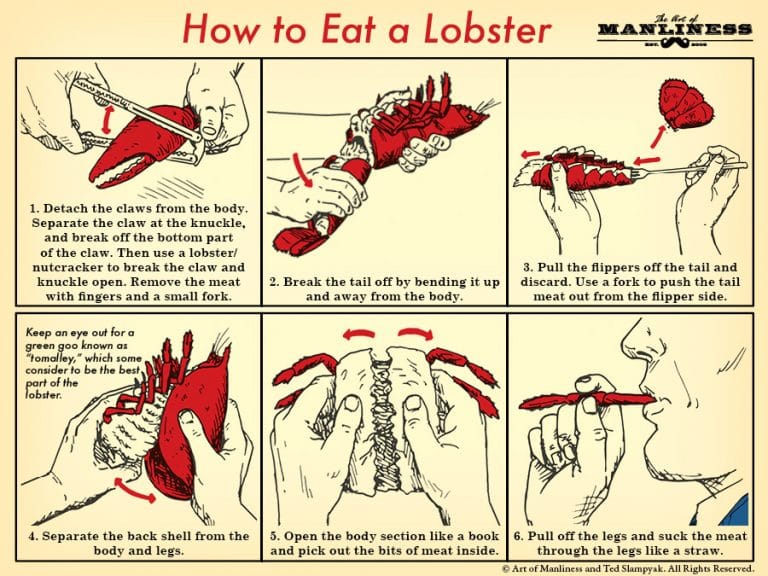 How to Eat a Lobster

The Art of MANLINESS EST. 2008

1. Detach the claws from the body. Separate the claw at the knuckle, and break off the bottom part of the claw. Then use a lobster/nutcracker to break the claw and knuckle open. Remove the meat with fingers and a small fork.

2. Break the tail off by bending it up and away from the body.

3. Pull the flippers off the tail and discard. Use a fork to push the tail meat out from the flipper side.

Keep an eye out for a green goo known as "tomalley," which some consider to be the best part of the lobster.

4. Separate the back shell from the body and legs.

5. Open the body section like a book and pick out the bits of meat inside.

6. Pull off the legs and suck the meat through the legs like a straw.

© Art of Manliness and Ted Slampyak. All Rights Reserved.