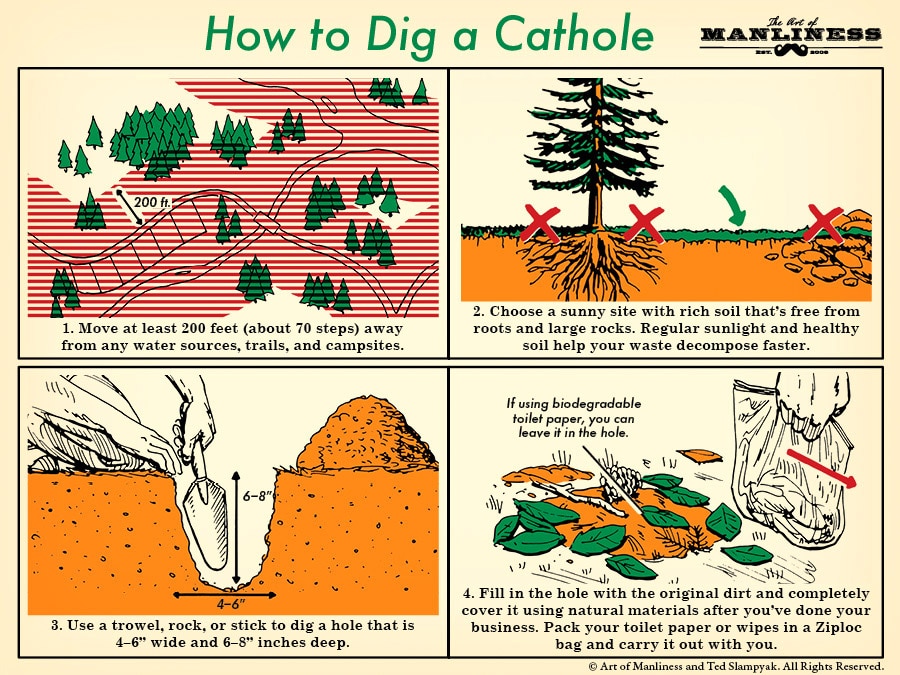 How to Dig a Cathole

The Art of MANLINESS EST. 2008

200 ft.

1. Move at least 200 feet (about 70 steps) away from any water sources, trails, and campsites.

2. Choose a sunny site with rich soil that's free from roots and large rocks. Regular sunlight and healthy soil help your waste decompose faster.

6–8"

4–6"

3. Use a trowel, rock, or stick to dig a hole that is 4–6" wide and 6–8" inches deep.

If using biodegradable toilet paper, you can leave it in the hole.

4. Fill in the hole with the original dirt and completely cover it using natural materials after you've done your business. Pack your toilet paper or wipes in a Ziploc bag and carry it out with you.

© Art of Manliness and Ted Slampyak. All Rights Reserved.