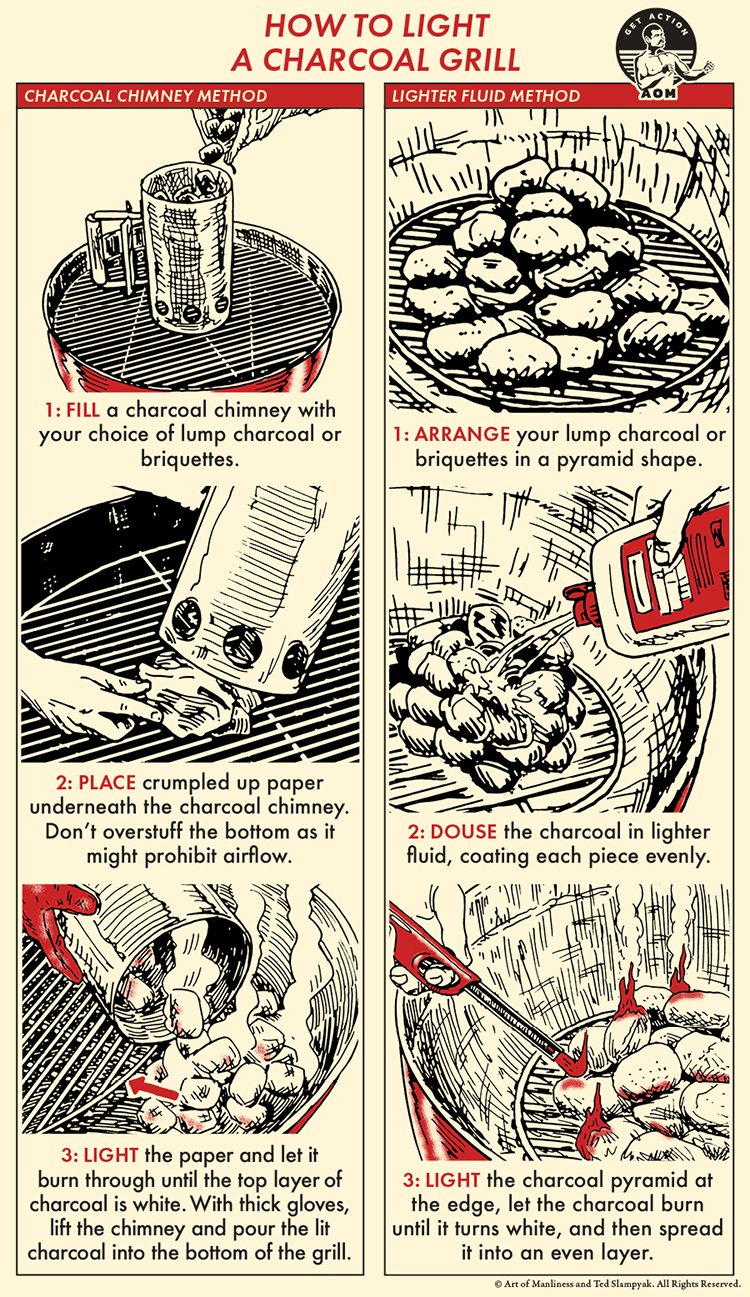 HOW TO LIGHT A CHARCOAL GRILL

GET ACTION
AOM

CHARCOAL CHIMNEY METHOD

1: FILL a charcoal chimney with your choice of lump charcoal or briquettes.

2: PLACE crumpled up paper underneath the charcoal chimney. Don't overstuff the bottom as it might prohibit airflow.

3: LIGHT the paper and let it burn through until the top layer of charcoal is white. With thick gloves, lift the chimney and pour the lit charcoal into the bottom of the grill.

LIGHTER FLUID METHOD

1: ARRANGE your lump charcoal or briquettes in a pyramid shape.

2: DOUSE the charcoal in lighter fluid, coating each piece evenly.

3: LIGHT the charcoal pyramid at the edge, let the charcoal burn until it turns white, and then spread it into an even layer.

© Art of Manliness and Ted Slampyak. All Rights Reserved.