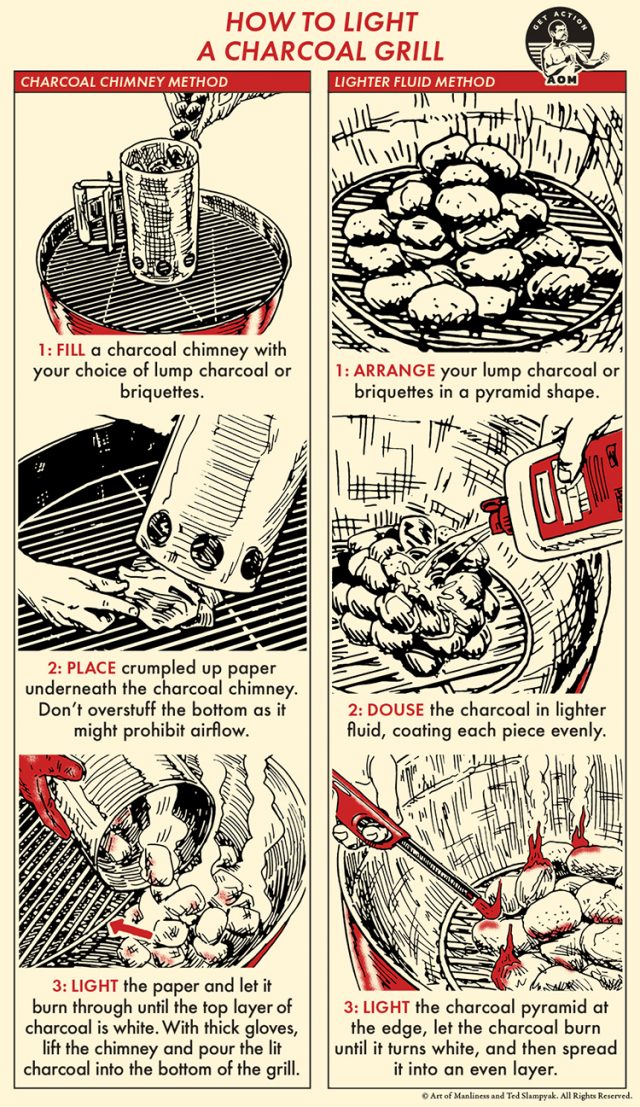 HOW TO LIGHT A CHARCOAL GRILL

GET ACTION
AOM

CHARCOAL CHIMNEY METHOD

1: FILL a charcoal chimney with your choice of lump charcoal or briquettes.

2: PLACE crumpled up paper underneath the charcoal chimney. Don't overstuff the bottom as it might prohibit airflow.

3: LIGHT the paper and let it burn through until the top layer of charcoal is white. With thick gloves, lift the chimney and pour the lit charcoal into the bottom of the grill.

LIGHTER FLUID METHOD

1: ARRANGE your lump charcoal or briquettes in a pyramid shape.

2: DOUSE the charcoal in lighter fluid, coating each piece evenly.

3: LIGHT the charcoal pyramid at the edge, let the charcoal burn until it turns white, and then spread it into an even layer.

© Art of Manliness and Ted Slampyak. All Rights Reserved.