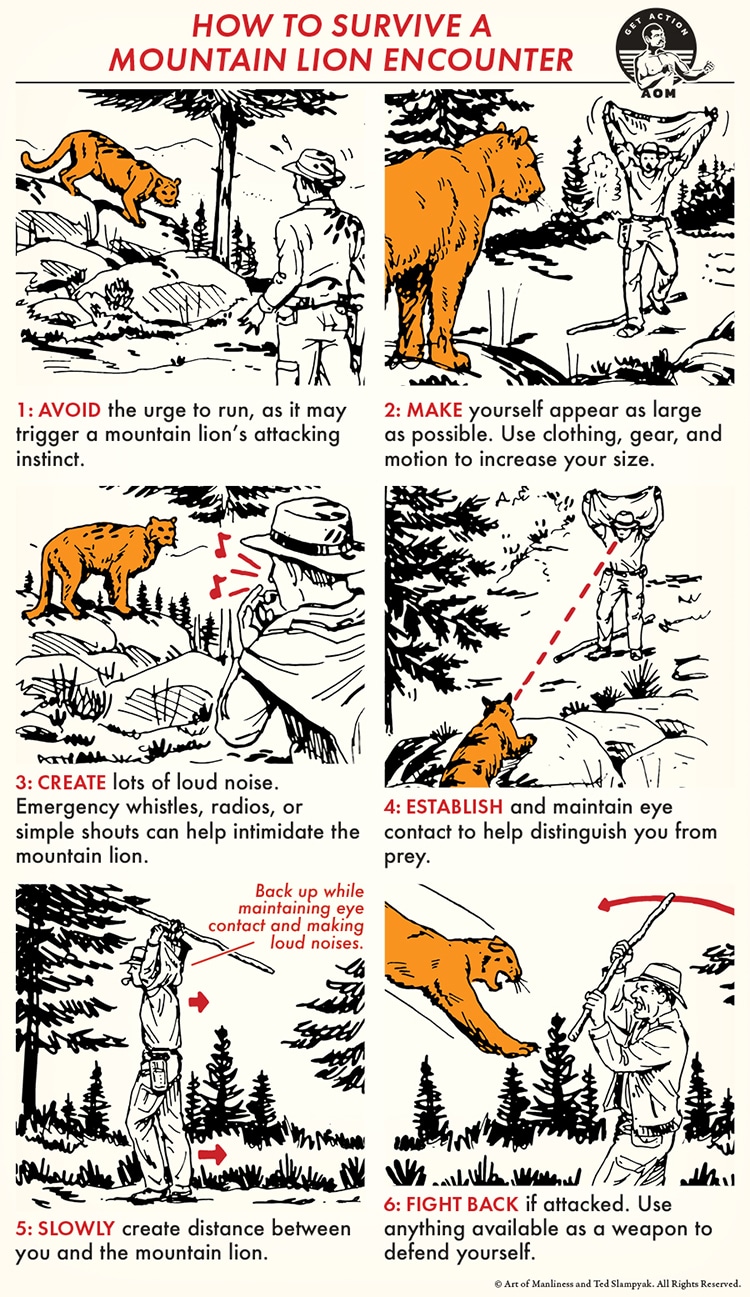 HOW TO SURVIVE A MOUNTAIN LION ENCOUNTER

GET ACTION AOM

1: AVOID the urge to run, as it may trigger a mountain lion's attacking instinct.

2: MAKE yourself appear as large as possible. Use clothing, gear, and motion to increase your size.

3: CREATE lots of loud noise. Emergency whistles, radios, or simple shouts can help intimidate the mountain lion.

4: ESTABLISH and maintain eye contact to help distinguish you from prey.

Back up while maintaining eye contact and making loud noises.

5: SLOWLY create distance between you and the mountain lion.

6: FIGHT BACK if attacked. Use anything available as a weapon to defend yourself.

© Art of Manliness and Ted Slampyak. All Rights Reserved.