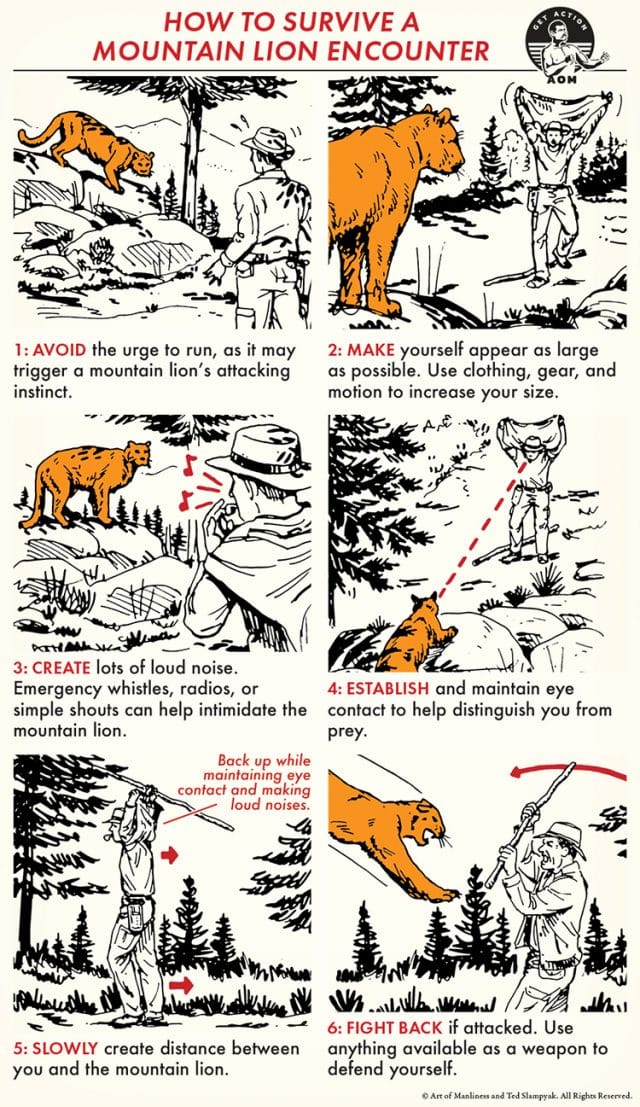 HOW TO SURVIVE A MOUNTAIN LION ENCOUNTER

GET ACTION
AOM

1: AVOID the urge to run, as it may trigger a mountain lion's attacking instinct.

2: MAKE yourself appear as large as possible. Use clothing, gear, and motion to increase your size.

3: CREATE lots of loud noise. Emergency whistles, radios, or simple shouts can help intimidate the mountain lion.

4: ESTABLISH and maintain eye contact to help distinguish you from prey.

Back up while maintaining eye contact and making loud noises.

5: SLOWLY create distance between you and the mountain lion.

6: FIGHT BACK if attacked. Use anything available as a weapon to defend yourself.

© Art of Manliness and Ted Slampyak. All Rights Reserved.