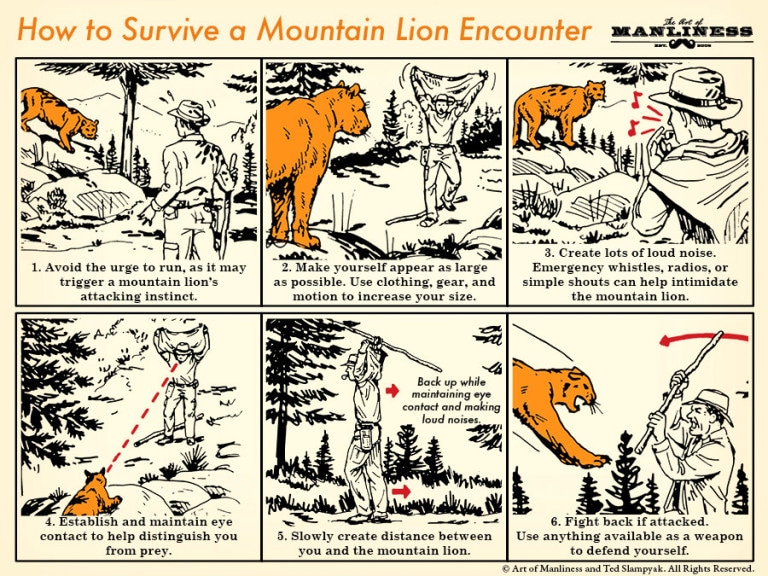 How to Survive a Mountain Lion Encounter

The Art of MANLINESS EST. 2008

1. Avoid the urge to run, as it may trigger a mountain lion's attacking instinct.

2. Make yourself appear as large as possible. Use clothing, gear, and motion to increase your size.

3. Create lots of loud noise. Emergency whistles, radios, or simple shouts can help intimidate the mountain lion.

4. Establish and maintain eye contact to help distinguish you from prey.

Back up while maintaining eye contact and making loud noises.

5. Slowly create distance between you and the mountain lion.

6. Fight back if attacked. Use anything available as a weapon to defend yourself.

© Art of Manliness and Ted Slampyak. All Rights Reserved.