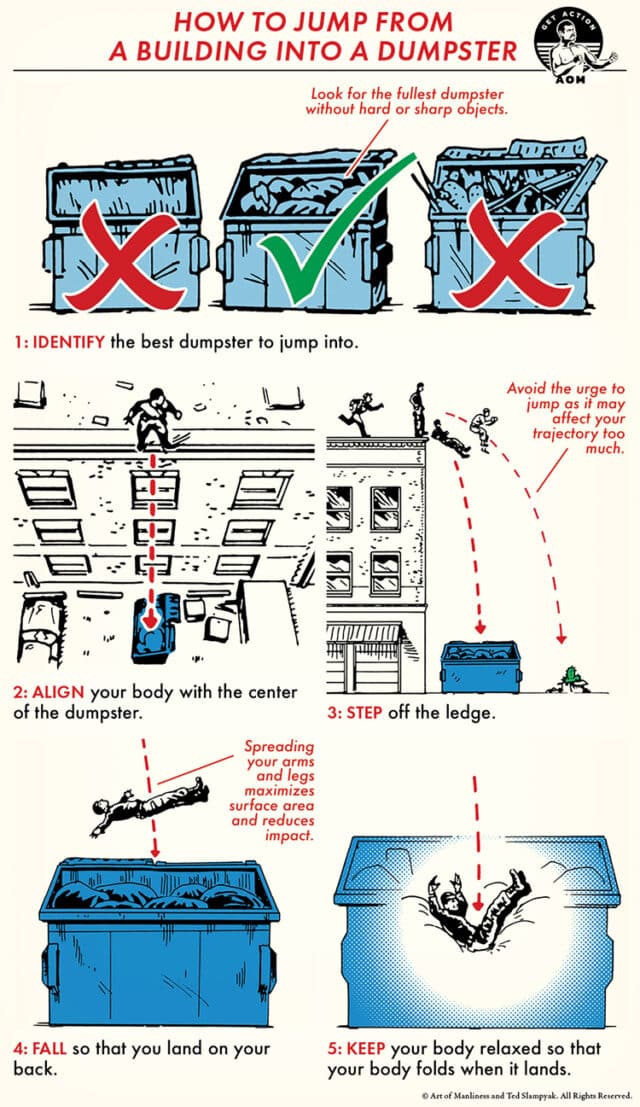 HOW TO JUMP FROM A BUILDING INTO A DUMPSTER

GET ACTION
AOM

Look for the fullest dumpster without hard or sharp objects.

1: IDENTIFY the best dumpster to jump into.

2: ALIGN your body with the center of the dumpster.

Avoid the urge to jump as it may affect your trajectory too much.

3: STEP off the ledge.

Spreading your arms and legs maximizes surface area and reduces impact.

4: FALL so that you land on your back.

5: KEEP your body relaxed so that your body folds when it lands.

© Art of Manliness and Ted Slampyak. All Rights Reserved.