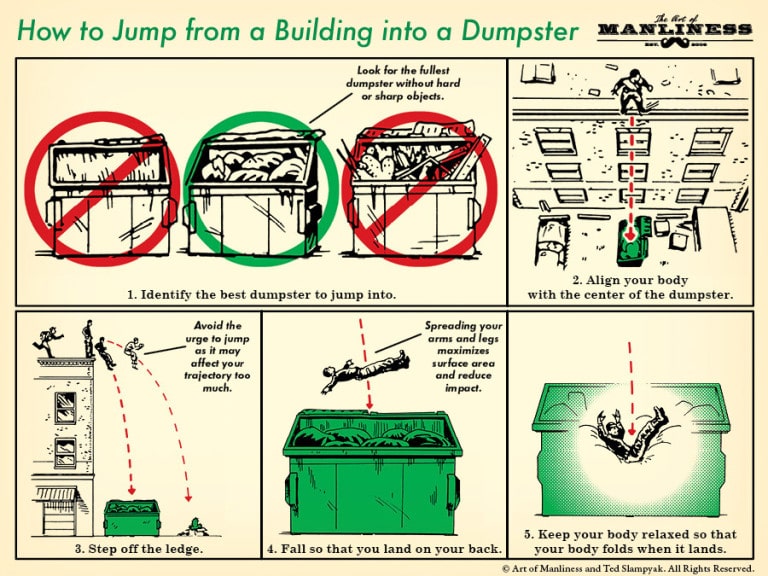 How to Jump from a Building into a Dumpster

The Art of MANLINESS EST. 2008

Look for the fullest dumpster without hard or sharp objects.

1. Identify the best dumpster to jump into.

2. Align your body with the center of the dumpster.

Avoid the urge to jump as it may affect your trajectory too much.

3. Step off the ledge.

Spreading your arms and legs maximizes surface area and reduce impact.

4. Fall so that you land on your back.

5. Keep your body relaxed so that your body folds when it lands.

© Art of Manliness and Ted Slampyak. All Rights Reserved.