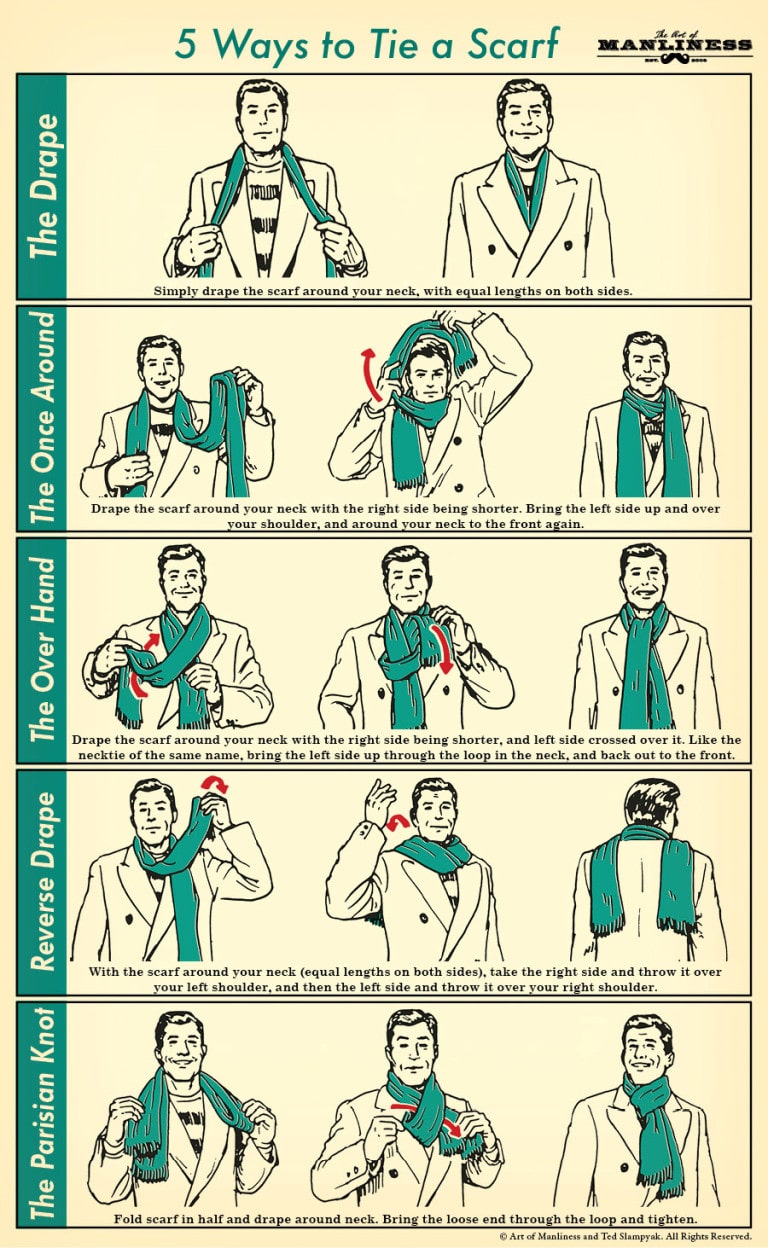 5 Ways to Tie a Scarf

The Art of MANLINESS EST. 2008

The Drape

Simply drape the scarf around your neck, with equal lengths on both sides.

The Once Around

Drape the scarf around your neck with the right side being shorter. Bring the left side up and over your shoulder, and around your neck to the front again.

The Over Hand

Drape the scarf around your neck with the right side being shorter, and left side crossed over it. Like the necktie of the same name, bring the left side up through the loop in the neck, and back out to the front.

Reverse Drape

With the scarf around your neck (equal lengths on both sides), take the right side and throw it over your left shoulder, and then the left side and throw it over your right shoulder.

The Parisian Knot

Fold scarf in half and drape around neck. Bring the loose end through the loop and tighten.

© Art of Manliness and Ted Slampyak. All Rights Reserved.