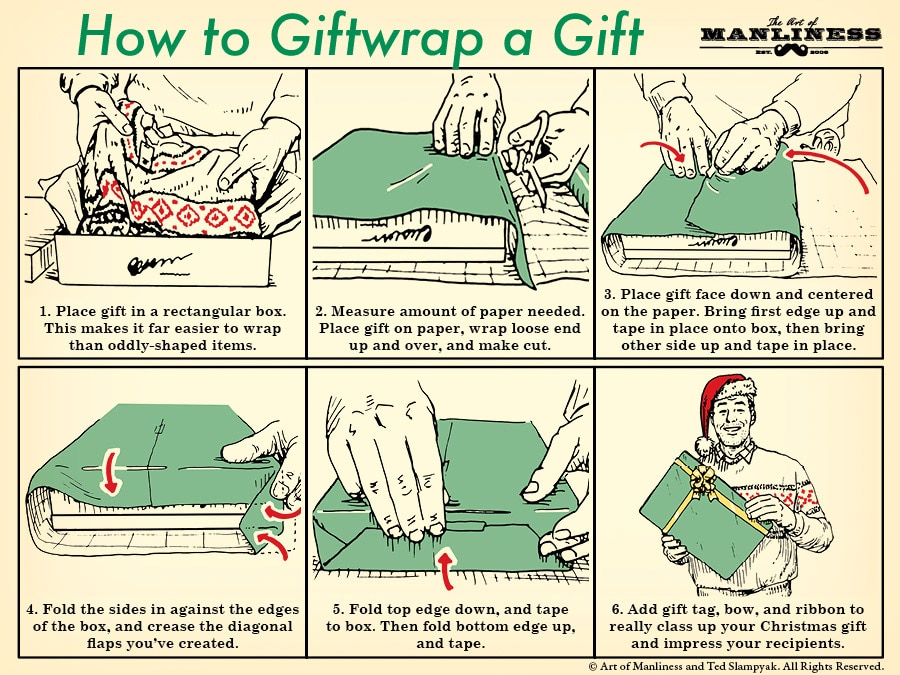 How to Giftwrap a Gift

The Art of MANLINESS EST. 2008

1. Place gift in a rectangular box. This makes it far easier to wrap than oddly-shaped items.

2. Measure amount of paper needed. Place gift on paper, wrap loose end up and over, and make cut.

3. Place gift face down and centered on the paper. Bring first edge up and tape in place onto box, then bring other side up and tape in place.

4. Fold the sides in against the edges of the box, and crease the diagonal flaps you've created.

5. Fold top edge down, and tape to box. Then fold bottom edge up, and tape.

6. Add gift tag, bow, and ribbon to really class up your Christmas gift and impress your recipients.

© Art of Manliness and Ted Slampyak. All Rights Reserved.