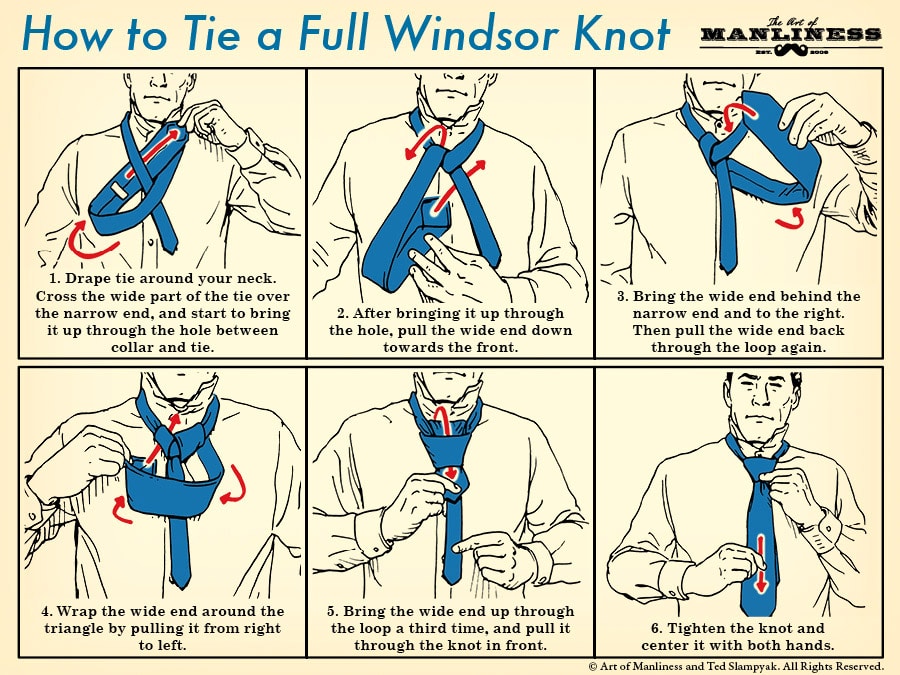 How to Tie a Full Windsor Knot

The Art of MANLINESS EST. 2008

1. Drape tie around your neck. Cross the wide part of the tie over the narrow end, and start to bring it up through the hole between collar and tie.

2. After bringing it up through the hole, pull the wide end down towards the front.

3. Bring the wide end behind the narrow end and to the right. Then pull the wide end back through the loop again.

4. Wrap the wide end around the triangle by pulling it from right to left.

5. Bring the wide end up through the loop a third time, and pull it through the knot in front.

6. Tighten the knot and center it with both hands.

© Art of Manliness and Ted Slampyak. All Rights Reserved.