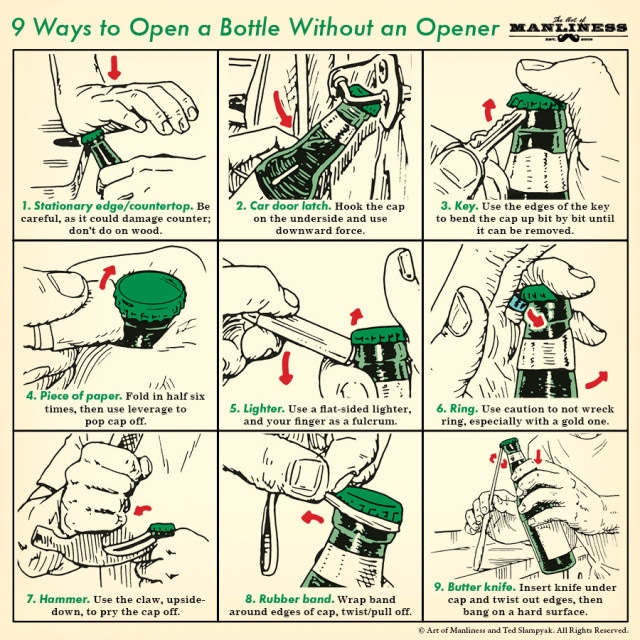 9 Ways to Open a Bottle Without an Opener

The Art of MANLINESS EST. 2008

1. Stationary edge/countertop. Be careful, as it could damage counter; don't do on wood.

2. Car door latch. Hook the cap on the underside and use downward force.

3. Key. Use the edges of the key to bend the cap up bit by bit until it can be removed.

4. Piece of paper. Fold in half six times, then use leverage to pop cap off.

5. Lighter. Use a flat-sided lighter, and your finger as a fulcrum.

6. Ring. Use caution to not wreck ring, especially with a gold one.

7. Hammer. Use the claw, upside-down, to pry the cap off.

8. Rubber band. Wrap band around edges of cap, twist/pull off.

9. Butter knife. Insert knife under cap and twist out edges, then bang on a hard surface.

© Art of Manliness and Ted Slampyak. All Rights Reserved.