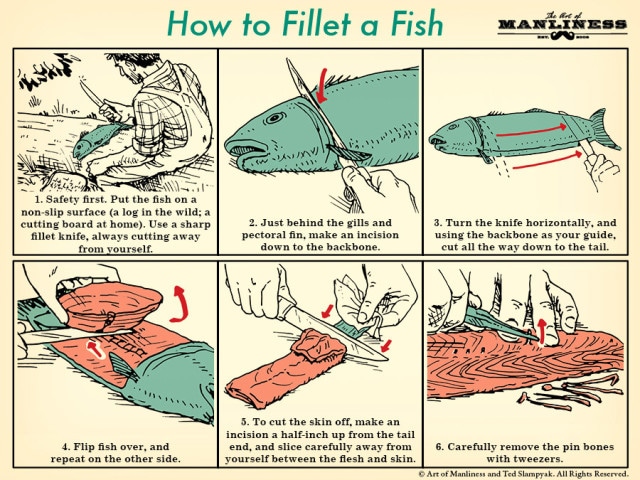 How to Fillet a Fish

The Art of MANLINESS EST. 2008

1. Safety first. Put the fish on a non-slip surface (a log in the wild; a cutting board at home). Use a sharp fillet knife, always cutting away from yourself.

2. Just behind the gills and pectoral fin, make an incision down to the backbone.

3. Turn the knife horizontally, and using the backbone as your guide, cut all the way down to the tail.

4. Flip fish over, and repeat on the other side.

5. To cut the skin off, make an incision a half-inch up from the tail end, and slice carefully away from yourself between the flesh and skin.

6. Carefully remove the pin bones with tweezers.

© Art of Manliness and Ted Slampyak. All Rights Reserved.