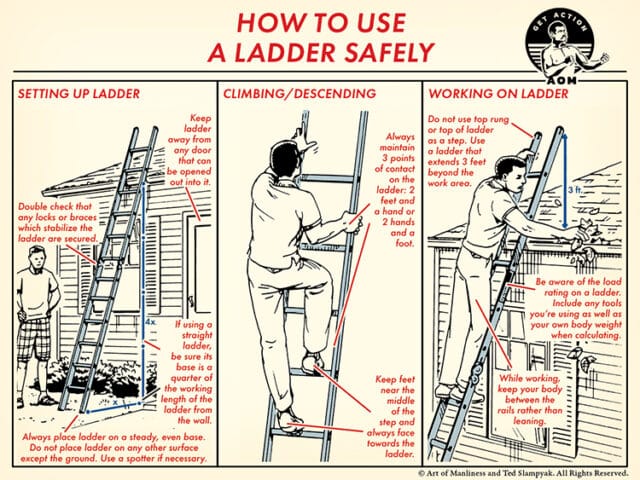 HOW TO USE
A LADDER SAFELY

GET ACTION
AOM

SETTING UP LADDER

Keep ladder away from any door that can be opened out into it.

Double check that any locks or braces which stabilize the ladder are secured.

4x

If using a straight ladder, be sure its base is a quarter of the working length of the ladder from the wall.

x

Always place ladder on a steady, even base. Do not place ladder on any other surface except the ground. Use a spotter if necessary.

CLIMBING/DESCENDING

Always maintain 3 points of contact on the ladder: 2 feet and a hand or 2 hands and a foot.

Keep feet near the middle of the step and always face towards the ladder.

WORKING ON LADDER

Do not use top rung or top of ladder as a step. Use a ladder that extends 3 feet beyond the work area.

3 ft.

Be aware of the load rating on a ladder. Include any tools you're using as well as your own body weight when calculating.

While working, keep your body between the rails rather than leaning.

© Art of Manliness and Ted Slampyak. All Rights Reserved.