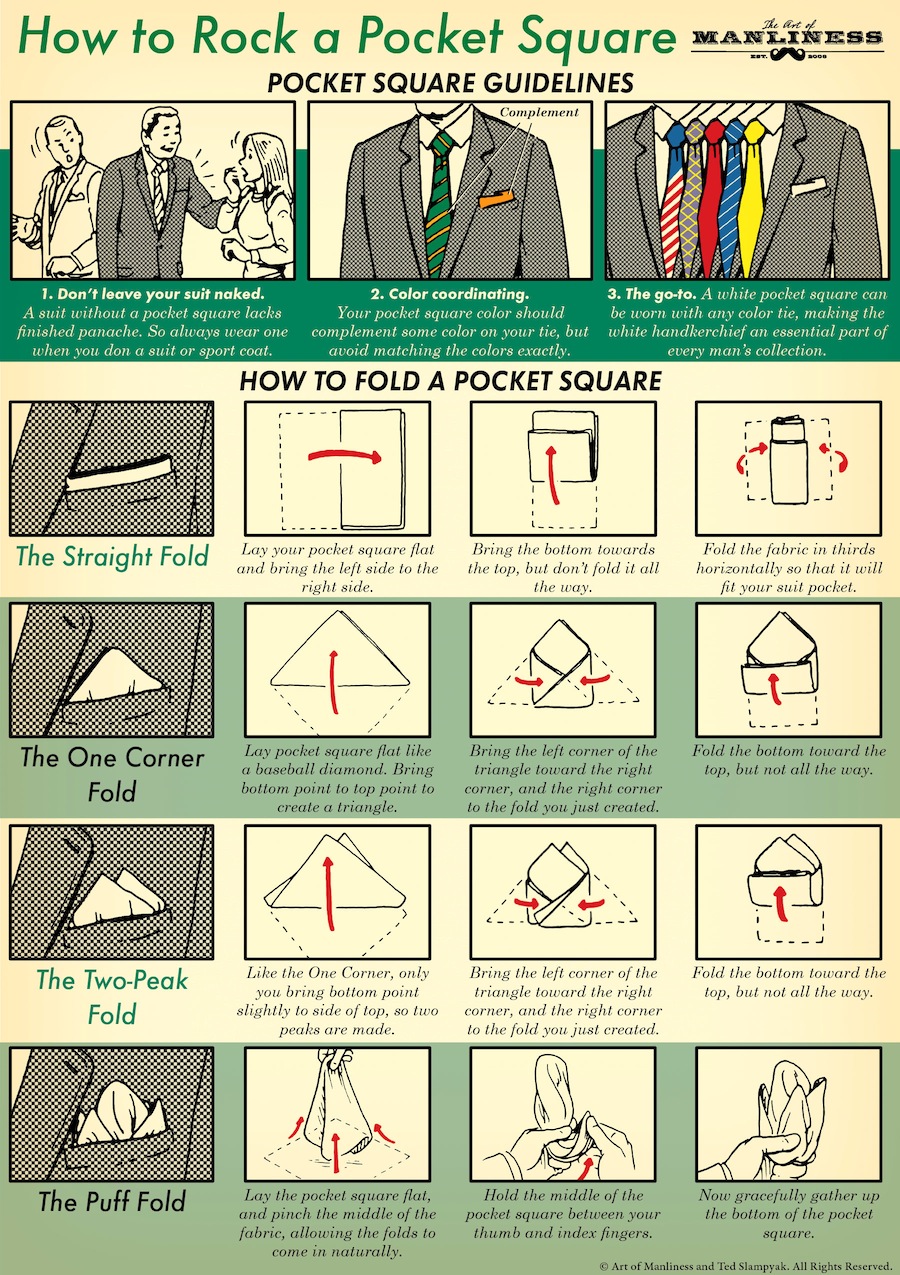 How to Rock a Pocket Square

The Art of MANLINESS EST. 2008

POCKET SQUARE GUIDELINES

Complement

1. Don't leave your suit naked. A suit without a pocket square lacks finished panache. So always wear one when you don a suit or sport coat.

2. Color coordinating. Your pocket square color should complement some color on your tie, but avoid matching the colors exactly.

3. The go-to. A white pocket square can be worn with any color tie, making the white handkerchief an essential part of every man's collection.

HOW TO FOLD A POCKET SQUARE

The Straight Fold

Lay your pocket square flat and bring the left side to the right side.

Bring the bottom towards the top, but don't fold it all the way.

Fold the fabric in thirds horizontally so that it will fit your suit pocket.

The One Corner Fold

Lay pocket square flat like a baseball diamond. Bring bottom point to top point to create a triangle.

Bring the left corner of the triangle toward the right corner, and the right corner to the fold you just created.

Fold the bottom toward the top, but not all the way.

The Two-Peak Fold

Like the One Corner, only you bring bottom point slightly to side of top, so two peaks are made.

Bring the left corner of the triangle toward the right corner, and the right corner to the fold you just created.

Fold the bottom toward the top, but not all the way.

The Puff Fold

Lay the pocket square flat, and pinch the middle of the fabric, allowing the folds to come in naturally.

Hold the middle of the pocket square between your thumb and index fingers.

Now gracefully gather up the bottom of the pocket square.

© Art of Manliness and Ted Slampyak. All Rights Reserved.