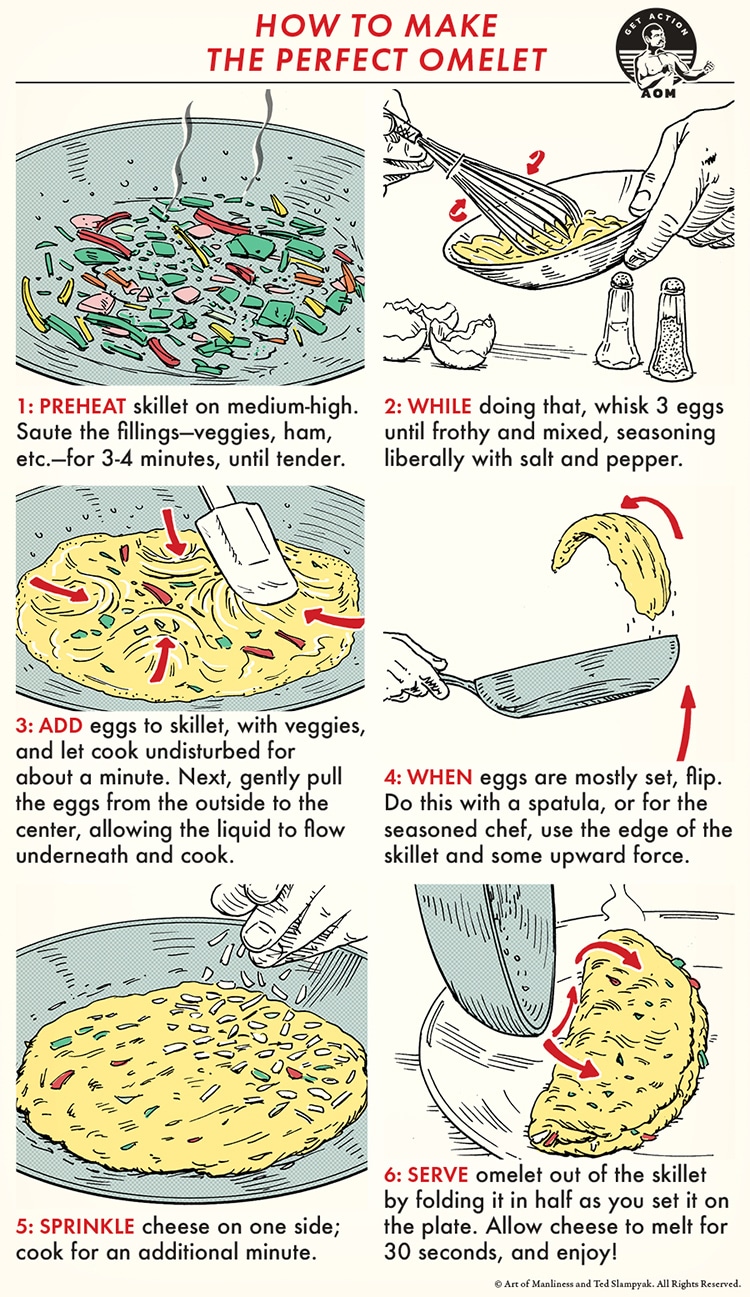 HOW TO MAKE
THE PERFECT OMELET

GET ACTION
AOM

1: PREHEAT skillet on medium-high. Saute the fillings—veggies, ham, etc.—for 3-4 minutes, until tender.

2: WHILE doing that, whisk 3 eggs until frothy and mixed, seasoning liberally with salt and pepper.

3: ADD eggs to skillet, with veggies, and let cook undisturbed for about a minute. Next, gently pull the eggs from the outside to the center, allowing the liquid to flow underneath and cook.

4: WHEN eggs are mostly set, flip. Do this with a spatula, or for the seasoned chef, use the edge of the skillet and some upward force.

5: SPRINKLE cheese on one side; cook for an additional minute.

6: SERVE omelet out of the skillet by folding it in half as you set it on the plate. Allow cheese to melt for 30 seconds, and enjoy!

© Art of Manliness and Ted Slampyak. All Rights Reserved.