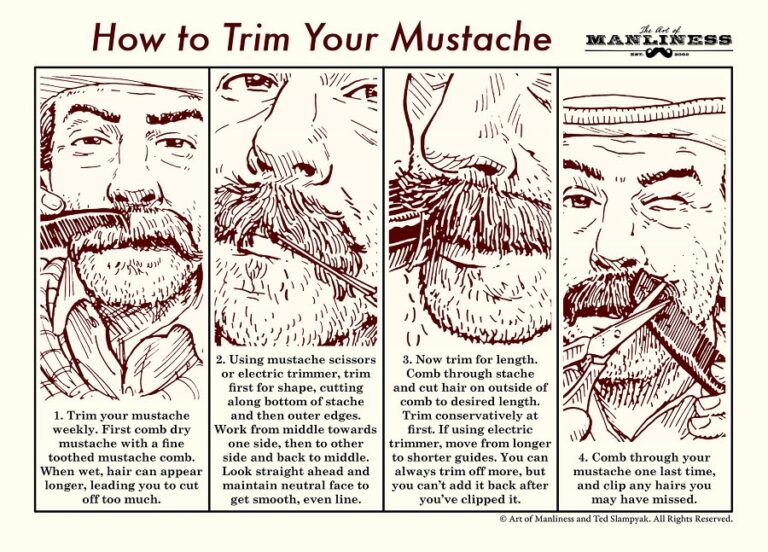 How to Trim Your Mustache

The Art of MANLINESS EST. 2008

1. Trim your mustache weekly. First comb dry mustache with a fine toothed mustache comb. When wet, hair can appear longer, leading you to cut off too much.

2. Using mustache scissors or electric trimmer, trim first for shape, cutting along bottom of stache and then outer edges. Work from middle towards one side, then to other side and back to middle. Look straight ahead and maintain neutral face to get smooth, even line.

3. Now trim for length. Comb through stache and cut hair on outside of comb to desired length. Trim conservatively at first. If using electric trimmer, move from longer to shorter guides. You can always trim off more, but you can't add it back after you've clipped it.

4. Comb through your mustache one last time, and clip any hairs you may have missed.

© Art of Manliness and Ted Slampyak. All Rights Reserved.