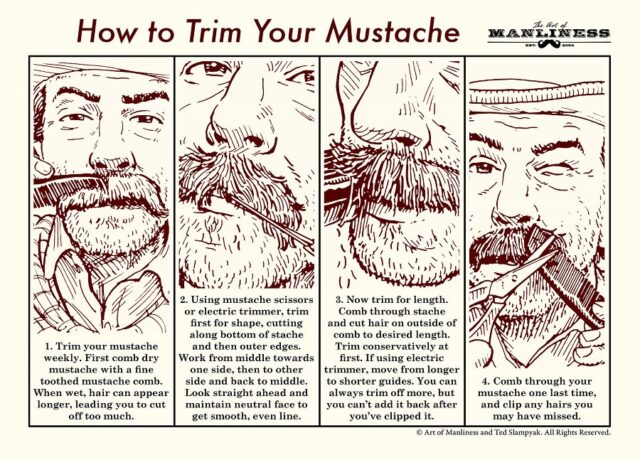 How to Trim Your Mustache

The Art of MANLINESS EST. 2008

1. Trim your mustache weekly. First comb dry mustache with a fine toothed mustache comb. When wet, hair can appear longer, leading you to cut off too much.

2. Using mustache scissors or electric trimmer, trim first for shape, cutting along bottom of stache and then outer edges. Work from middle towards one side, then to other side and back to middle. Look straight ahead and maintain neutral face to get smooth, even line.

3. Now trim for length. Comb through stache and cut hair on outside of comb to desired length. Trim conservatively at first. If using electric trimmer, move from longer to shorter guides. You can always trim off more, but you can't add it back after you've clipped it.

4. Comb through your mustache one last time, and clip any hairs you may have missed.

© Art of Manliness and Ted Slampyak. All Rights Reserved.