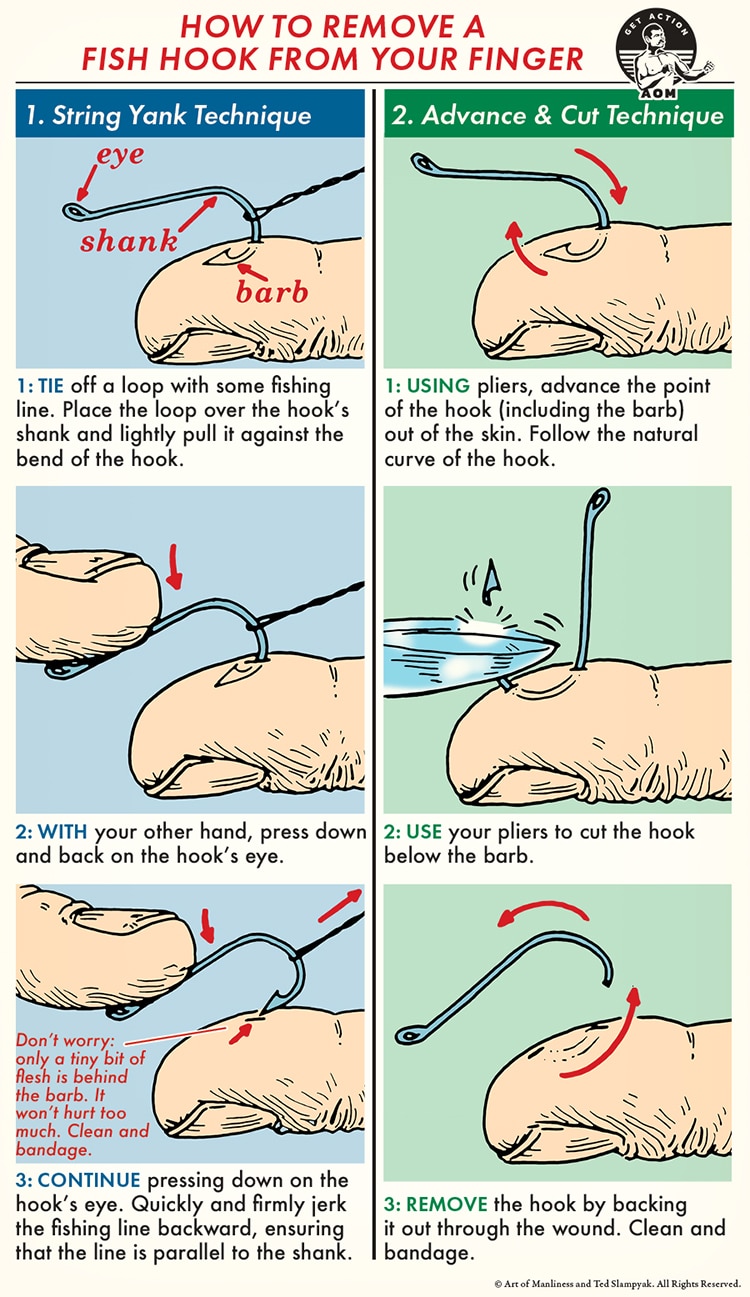 HOW TO REMOVE A FISH HOOK FROM YOUR FINGER

GET ACTION AOM

1. String Yank Technique

eye

shank

barb

1: TIE off a loop with some fishing line. Place the loop over the hook's shank and lightly pull it against the bend of the hook.

2: WITH your other hand, press down and back on the hook's eye.

Don't worry: only a tiny bit of flesh is behind the barb. It won't hurt too much. Clean and bandage.

3: CONTINUE pressing down on the hook's eye. Quickly and firmly jerk the fishing line backward, ensuring that the line is parallel to the shank.

2. Advance & Cut Technique

1: USING pliers, advance the point of the hook (including the barb) out of the skin. Follow the natural curve of the hook.

2: USE your pliers to cut the hook below the barb.

3: REMOVE the hook by backing it out through the wound. Clean and bandage.

© Art of Manliness and Ted Slampyak. All Rights Reserved.