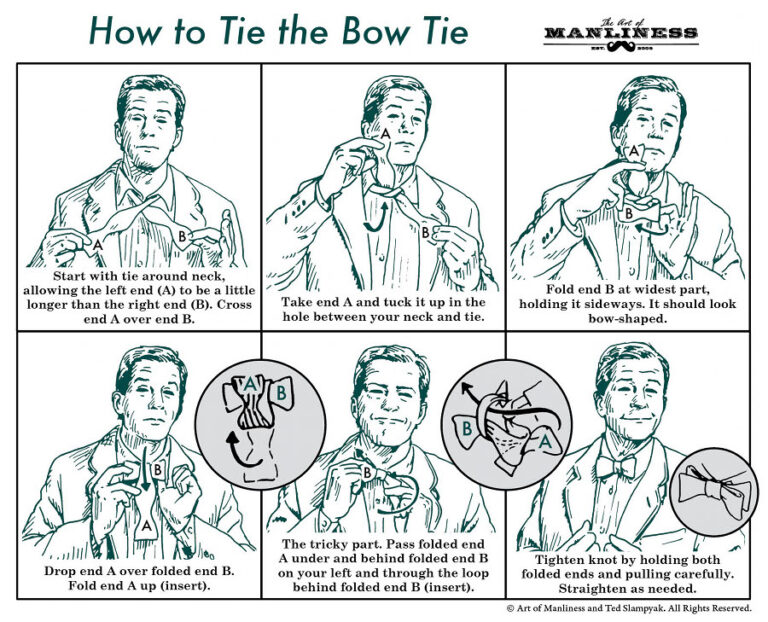 How to Tie the Bow Tie

The Art of
MANLINESS
EST. 2008

A

B

Start with tie around neck, allowing the left end (A) to be a little longer than the right end (B). Cross end A over end B.

A

B

Take end A and tuck it up in the hole between your neck and tie.

A

B

Fold end B at widest part, holding it sideways. It should look bow-shaped.

B

A

A

B

Drop end A over folded end B. Fold end A up (insert).

B

B

A

The tricky part. Pass folded end A under and behind folded end B on your left and through the loop behind folded end B (insert).

Tighten knot by holding both folded ends and pulling carefully. Straighten as needed.

© Art of Manliness and Ted Slampyak. All Rights Reserved.