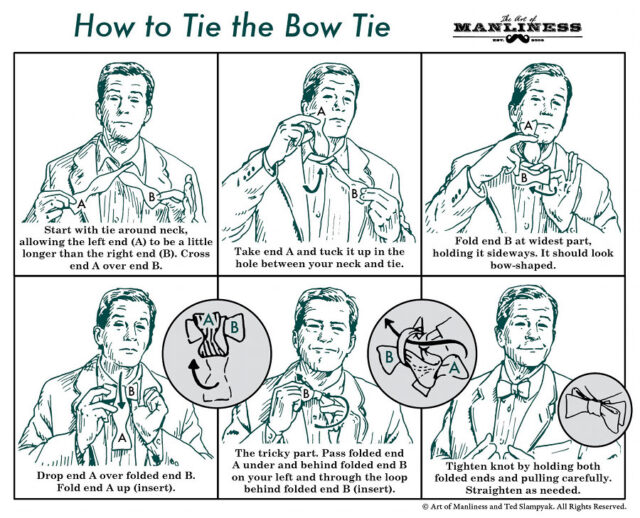 How to Tie the Bow Tie

The Art of MANLINESS EST. 2008

A B

Start with tie around neck, allowing the left end (A) to be a little longer than the right end (B). Cross end A over end B.

A B

Take end A and tuck it up in the hole between your neck and tie.

A B

Fold end B at widest part, holding it sideways. It should look bow-shaped.

B A A B

Drop end A over folded end B. Fold end A up (insert).

B B A

The tricky part. Pass folded end A under and behind folded end B on your left and through the loop behind folded end B (insert).

Tighten knot by holding both folded ends and pulling carefully. Straighten as needed.

© Art of Manliness and Ted Slampyak. All Rights Reserved.