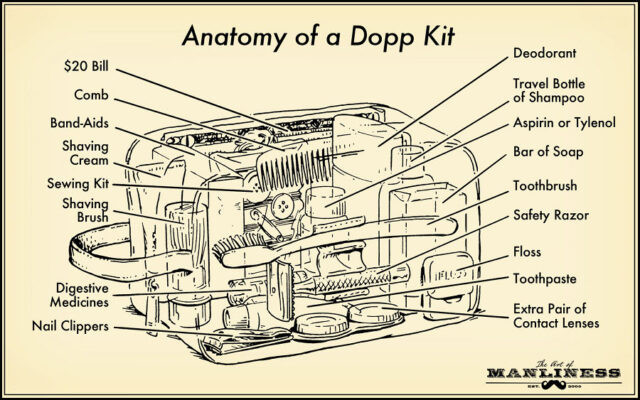 Anatomy of a Dopp Kit

$20 Bill
Comb
Band-Aids
Shaving Cream
Sewing Kit
Shaving Brush
Digestive Medicines
Nail Clippers

Deodorant
Travel Bottle of Shampoo
Aspirin or Tylenol
Bar of Soap
Toothbrush
Safety Razor
Floss
Toothpaste
Extra Pair of Contact Lenses

FLOSS

The Art of MANLINESS EST. 2008