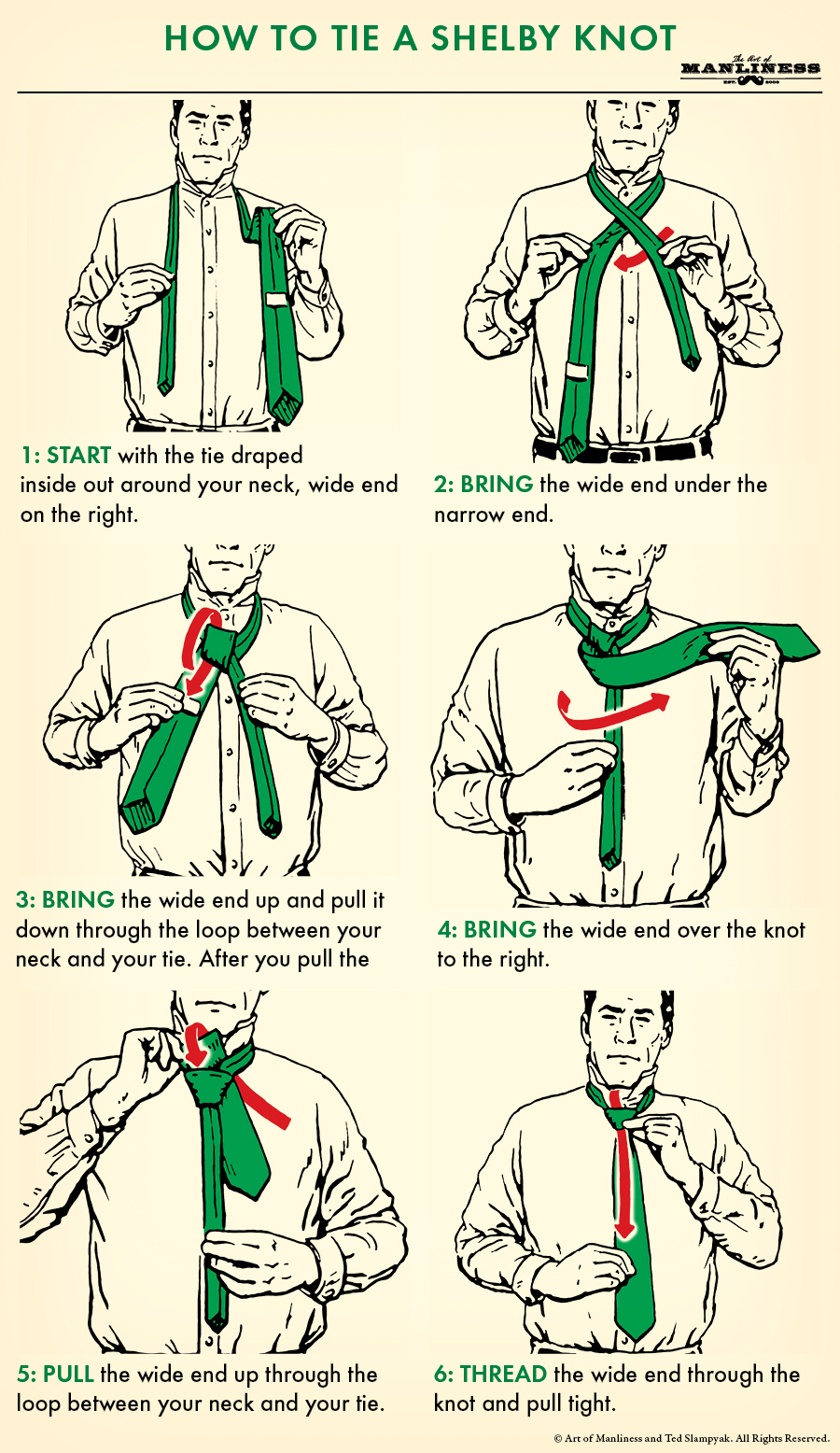 HOW TO TIE A SHELBY KNOT

The Art of MANLINESS EST. 2008

1: START with the tie draped inside out around your neck, wide end on the right.

2: BRING the wide end under the narrow end.

3: BRING the wide end up and pull it down through the loop between your neck and your tie. After you pull the

4: BRING the wide end over the knot to the right.

5: PULL the wide end up through the loop between your neck and your tie.

6: THREAD the wide end through the knot and pull tight.

© Art of Manliness and Ted Slampyak. All Rights Reserved.