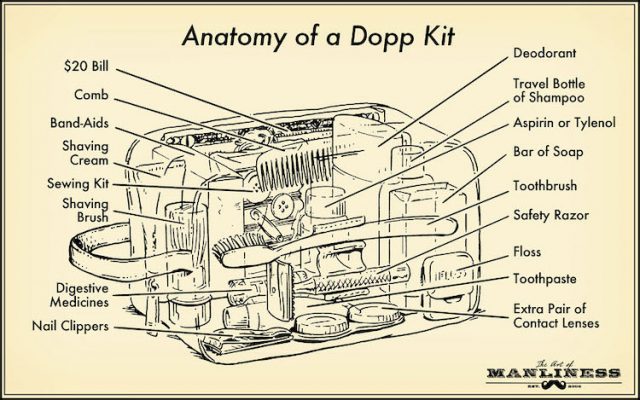 Anatomy of a Dopp Kit

$20 Bill

Comb

Band-Aids

Shaving Cream

Sewing Kit

Shaving Brush

Digestive Medicines

Nail Clippers

Deodorant

Travel Bottle of Shampoo

Aspirin or Tylenol

Bar of Soap

Toothbrush

Safety Razor

Floss

Toothpaste

Extra Pair of Contact Lenses

FLOSS

The Art of MANLINESS EST. 2008