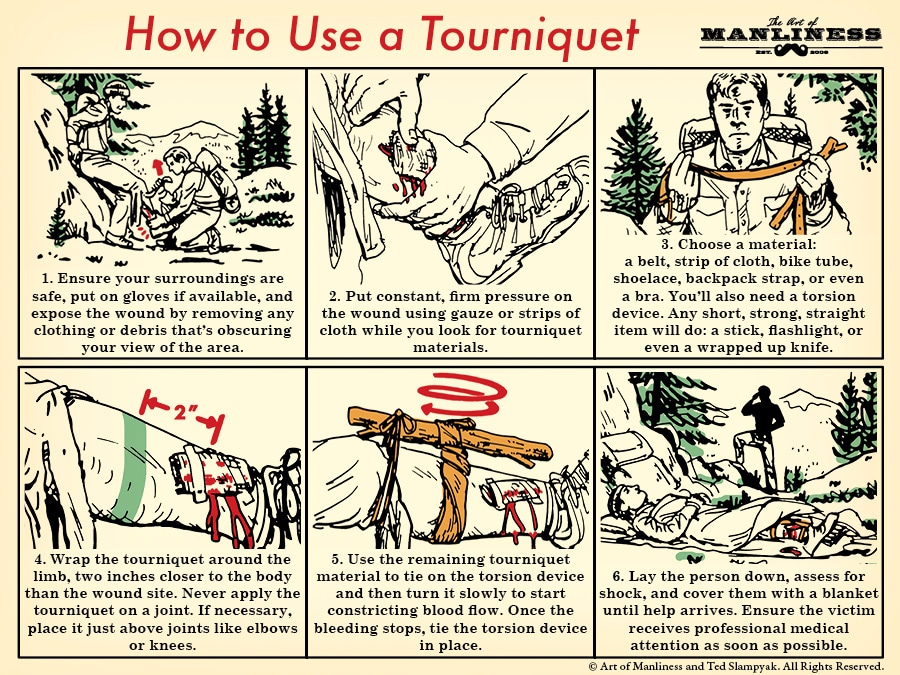 How to Use a Tourniquet

The Art of MANLINESS EST. 2008

1. Ensure your surroundings are safe, put on gloves if available, and expose the wound by removing any clothing or debris that's obscuring your view of the area.

2. Put constant, firm pressure on the wound using gauze or strips of cloth while you look for tourniquet materials.

3. Choose a material: a belt, strip of cloth, bike tube, shoelace, backpack strap, or even a bra. You'll also need a torsion device. Any short, strong, straight item will do: a stick, flashlight, or even a wrapped up knife.

2"

4. Wrap the tourniquet around the limb, two inches closer to the body than the wound site. Never apply the tourniquet on a joint. If necessary, place it just above joints like elbows or knees.

5. Use the remaining tourniquet material to tie on the torsion device and then turn it slowly to start constricting blood flow. Once the bleeding stops, tie the torsion device in place.

6. Lay the person down, assess for shock, and cover them with a blanket until help arrives. Ensure the victim receives professional medical attention as soon as possible.

© Art of Manliness and Ted Slampyak. All Rights Reserved.