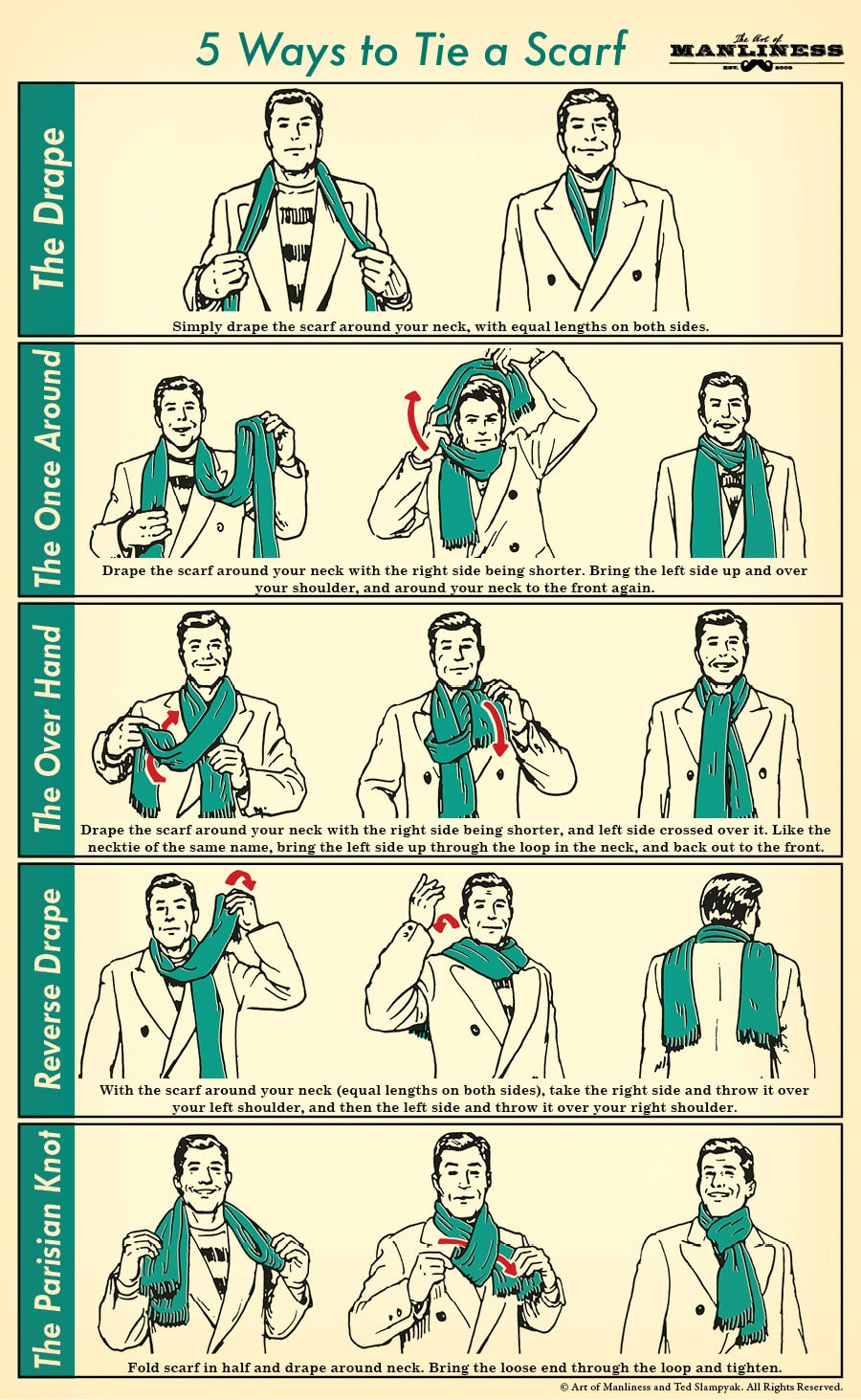 5 Ways to Tie a Scarf

The Art of MANLINESS EST. 2008

The Drape

Simply drape the scarf around your neck, with equal lengths on both sides.

The Once Around

Drape the scarf around your neck with the right side being shorter. Bring the left side up and over your shoulder, and around your neck to the front again.

The Over Hand

Drape the scarf around your neck with the right side being shorter, and left side crossed over it. Like the necktie of the same name, bring the left side up through the loop in the neck, and back out to the front.

Reverse Drape

With the scarf around your neck (equal lengths on both sides), take the right side and throw it over your left shoulder, and then the left side and throw it over your right shoulder.

The Parisian Knot

Fold scarf in half and drape around neck. Bring the loose end through the loop and tighten.

© Art of Manliness and Ted Slampyak. All Rights Reserved.