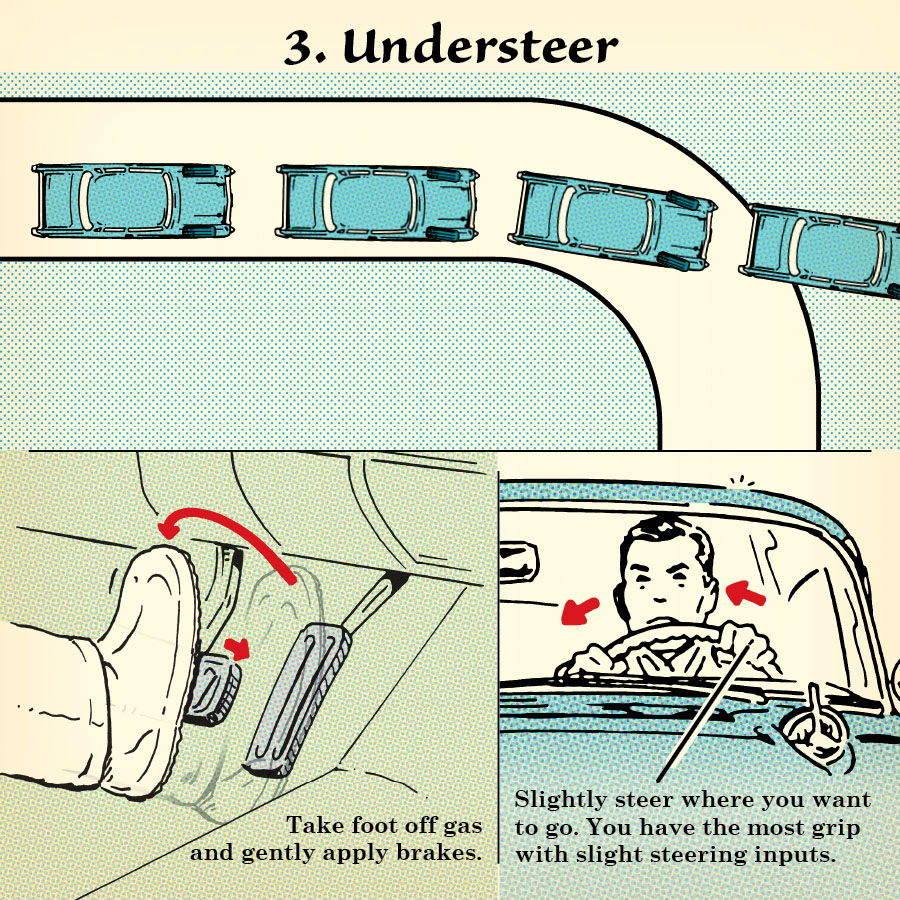 3. Understeer

Take foot off gas and gently apply brakes.

Slightly steer where you want to go. You have the most grip with slight steering inputs.