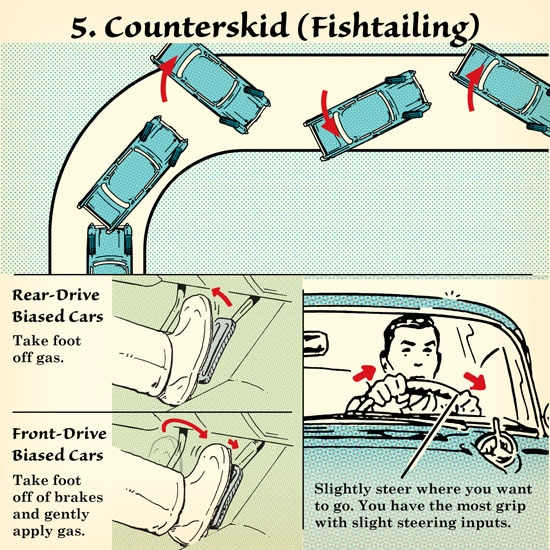 5. Counterskid (Fishtailing)

Rear-Drive Biased Cars
Take foot off gas.

Front-Drive Biased Cars
Take foot off of brakes and gently apply gas.

Slightly steer where you want to go. You have the most grip with slight steering inputs.