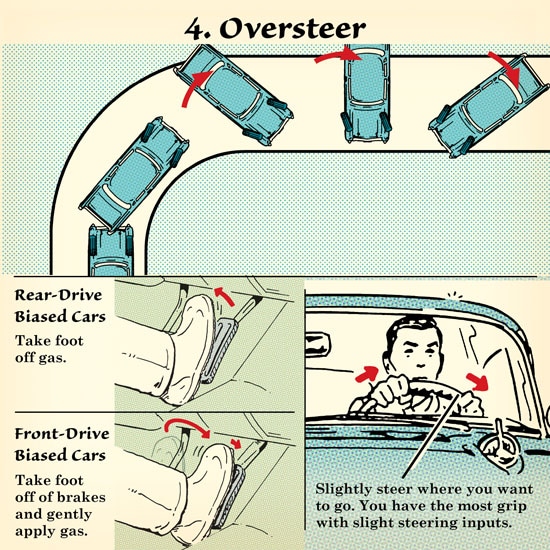 4. Oversteer

Rear-Drive Biased Cars

Take foot off gas.

Front-Drive Biased Cars

Take foot off of brakes and gently apply gas.

Slightly steer where you want to go. You have the most grip with slight steering inputs.