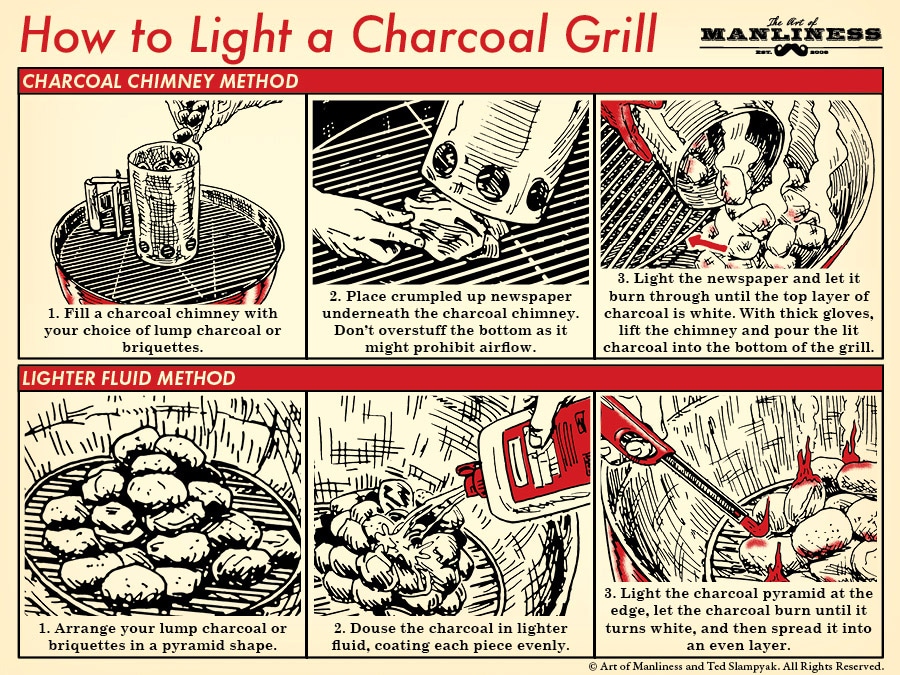 How to Light a Charcoal Grill

The Art of MANLINESS EST. 2008

CHARCOAL CHIMNEY METHOD

1. Fill a charcoal chimney with your choice of lump charcoal or briquettes.

2. Place crumpled up newspaper underneath the charcoal chimney. Don't overstuff the bottom as it might prohibit airflow.

3. Light the newspaper and let it burn through until the top layer of charcoal is white. With thick gloves, lift the chimney and pour the lit charcoal into the bottom of the grill.

LIGHTER FLUID METHOD

1. Arrange your lump charcoal or briquettes in a pyramid shape.

2. Douse the charcoal in lighter fluid, coating each piece evenly.

3. Light the charcoal pyramid at the edge, let the charcoal burn until it turns white, and then spread it into an even layer.

© Art of Manliness and Ted Slampyak. All Rights Reserved.